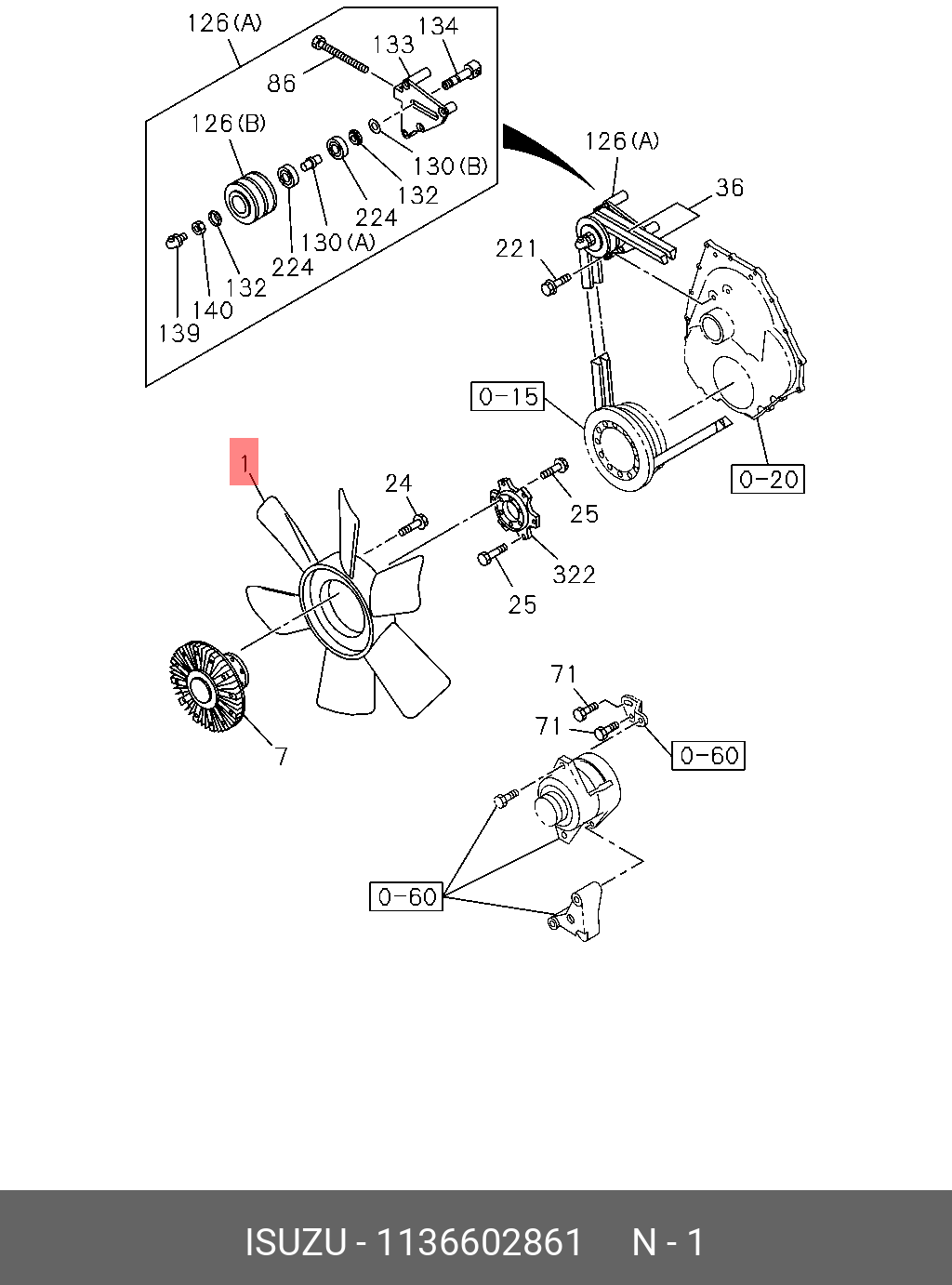 126(A)
134
133
86
126(B)
130(B)
132
224
130(A)
224
132
140
139
126(A)
36
221
0-15
0-20
1
24
25
322
25
7
71
71
0-60
0-60

ISUZU - 1136602861 N - 1