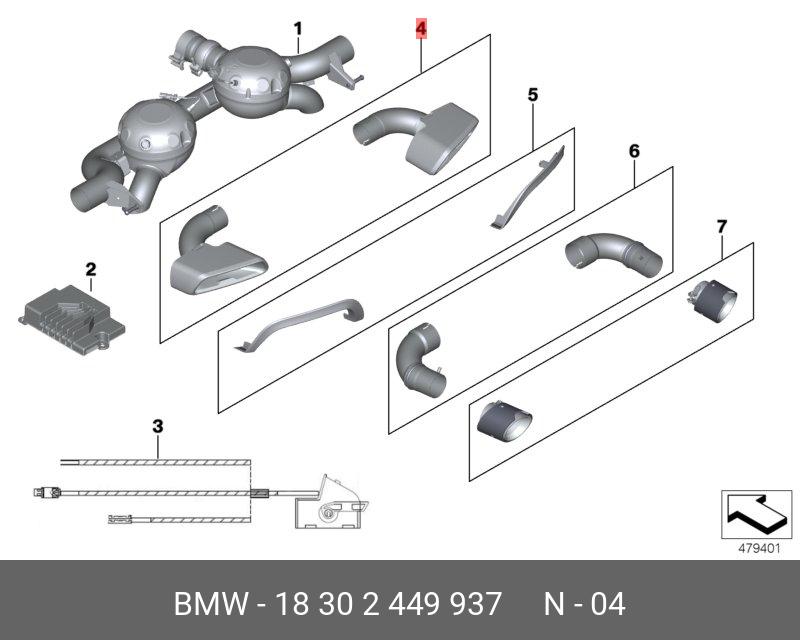 1

4

5

6

7

2

3

479401

BMW - 18 30 2 449 937 N - 04