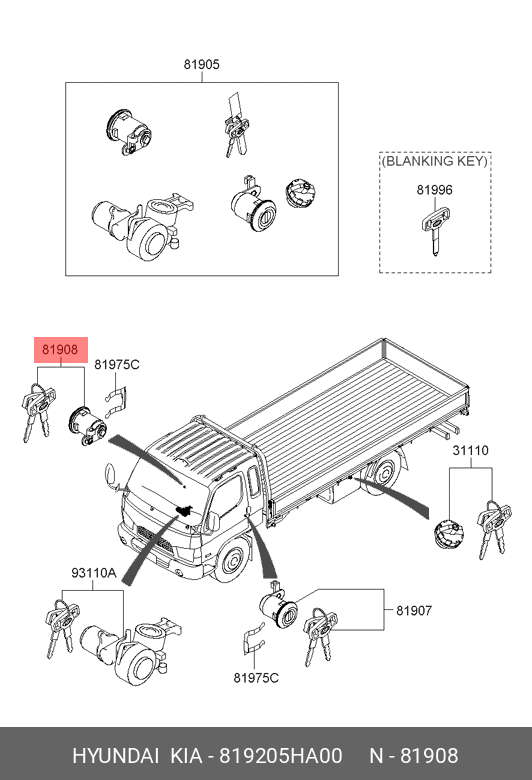 81905

(BLANKING KEY)

81996

81908

81975C

31110

93110A

81907

81975C

HYUNDAI KIA - 819205HA00 N - 81908