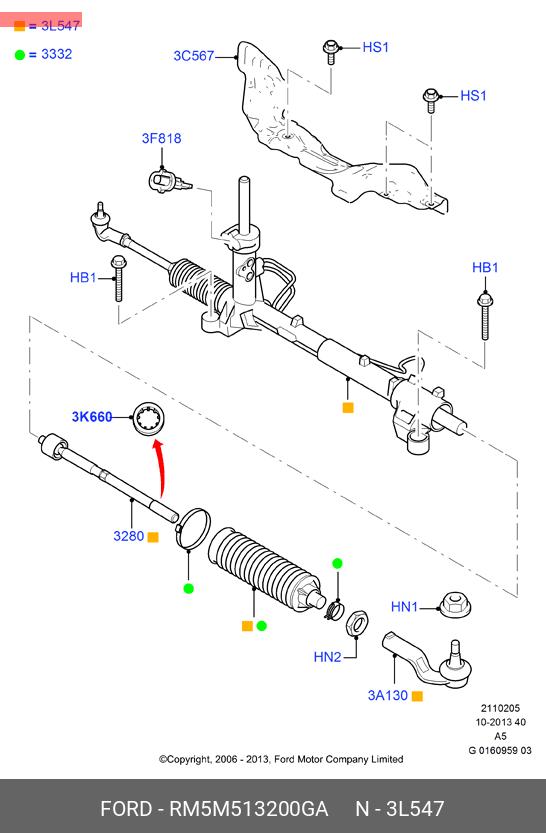 = 3L547
= 3332
3C567
HS1
HS1
3F818
HB1
HB1
3K660
3280
HN1
HN2
3A130
2110205
10-2013 40
A5
G 0160959 03
©Copyright, 2006 - 2013, Ford Motor Company Limited
FORD - RM5M513200GA N - 3L547