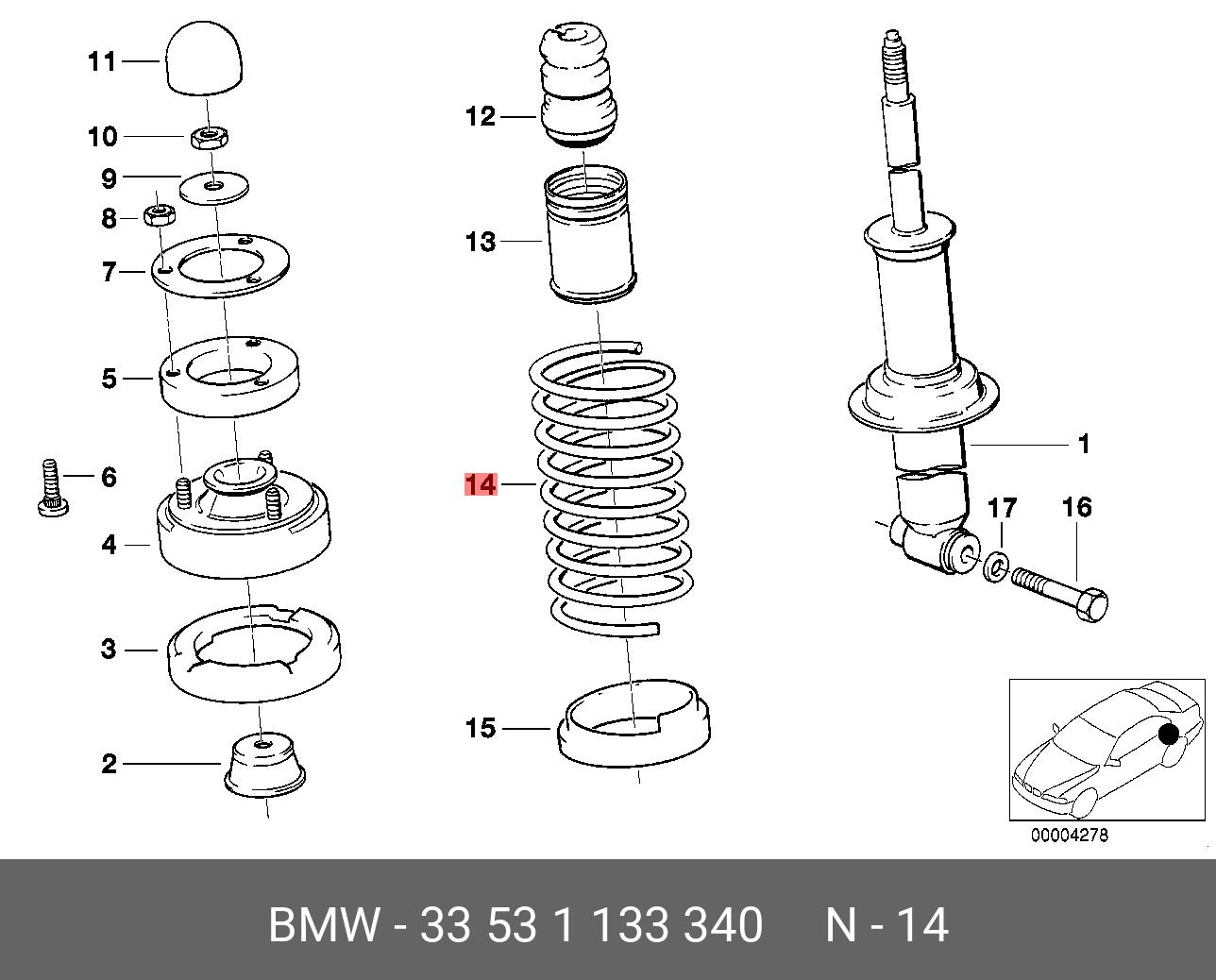 11
10
9
8
7
5
6
4
3
2
12
13
14
15
1
17
16
00004278

BMW - 33 53 1 133 340 N - 14