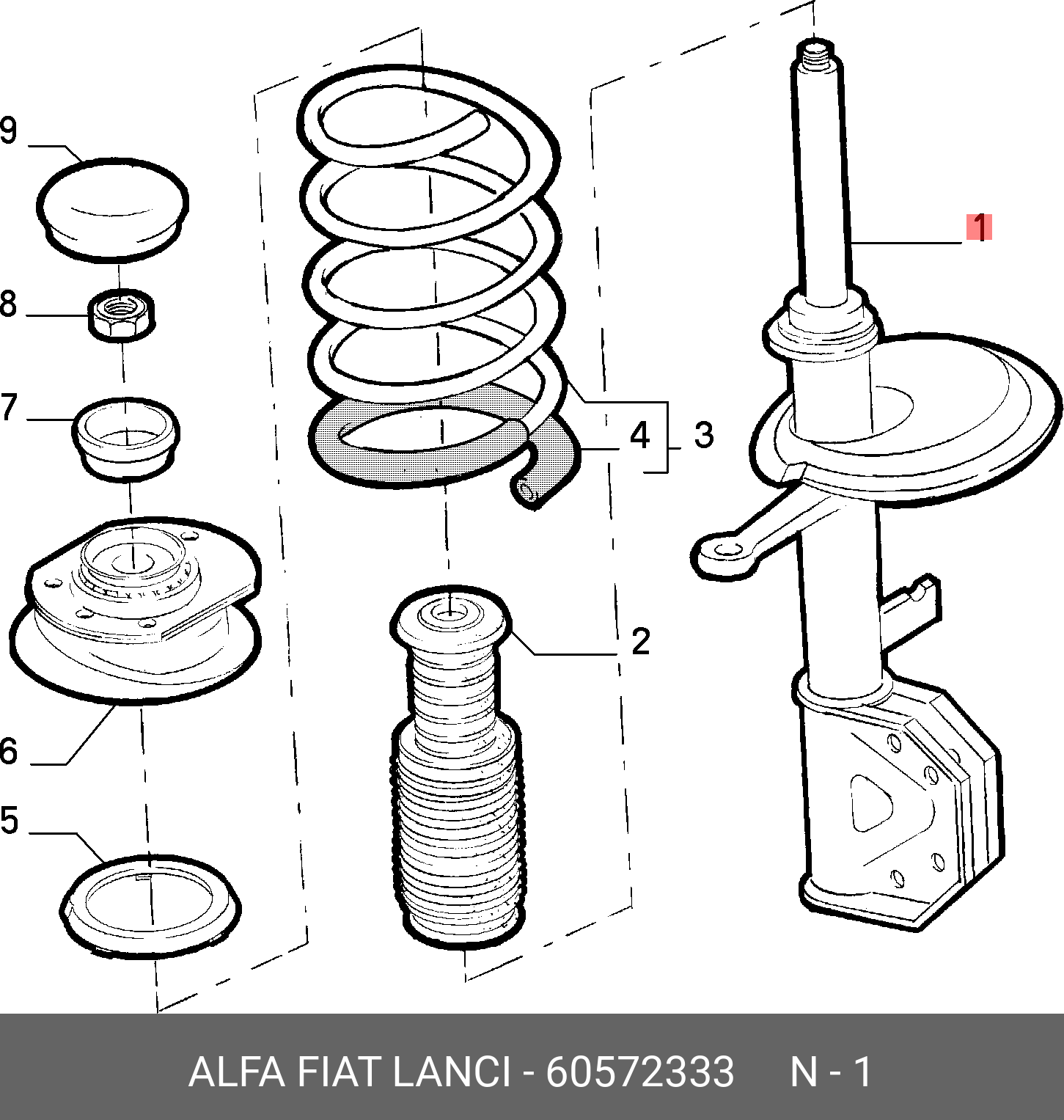 9
8
7
6
5
4
3
2
1

ALFA FIAT LANCI - 60572333 N - 1