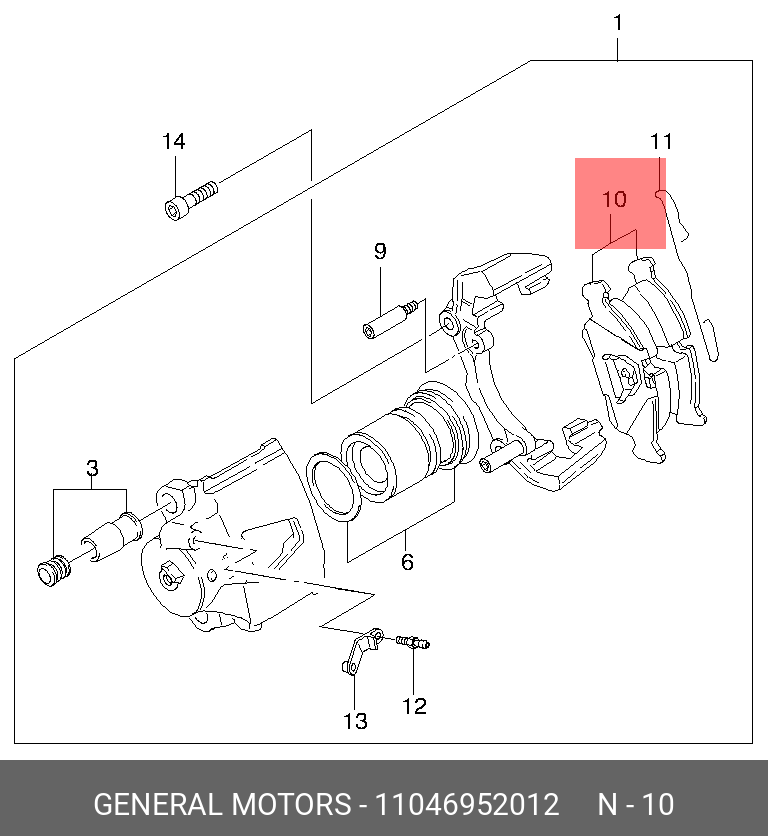 1

14

11

10

9

3

6

12

13

GENERAL MOTORS - 11046952012 N - 10