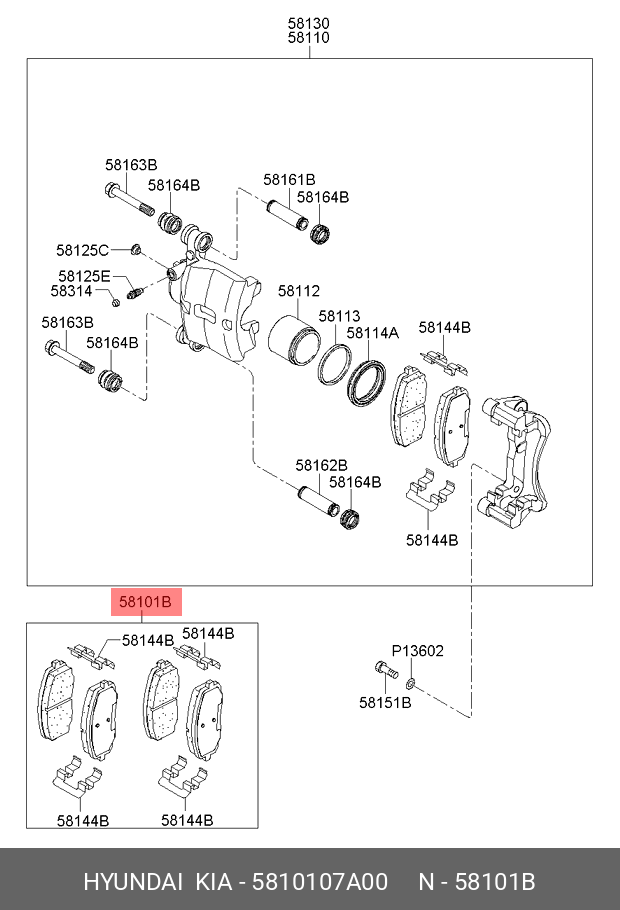 58130
58110

58163B
58164B
58161B
58164B
58125C
58125E
58314
58112
58113
58114A
58144B
58163B
58164B
58162B
58164B
58144B

58101B
58144B
58144B
P13602
58151B
58144B
58144B

HYUNDAI KIA - 5810107A00 N - 58101B