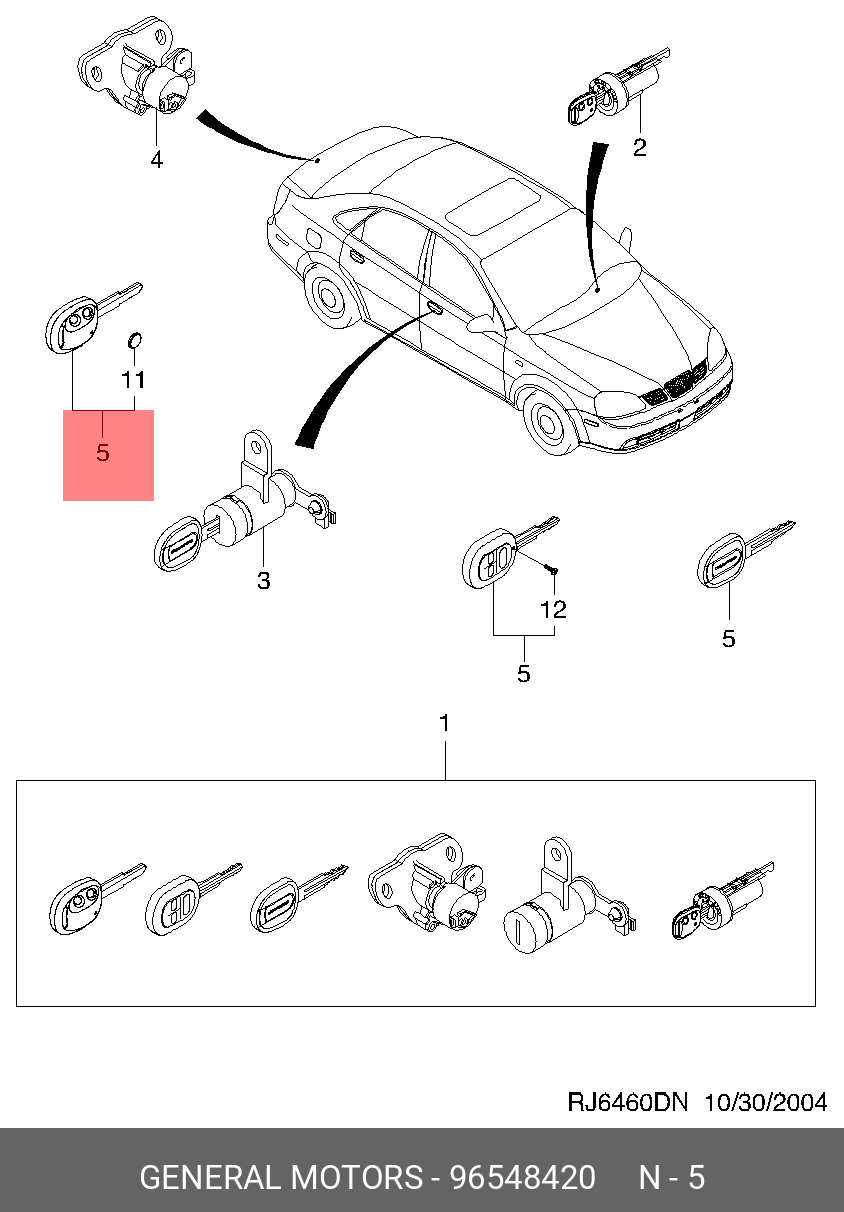 4

2

11

5

3

12

5

5

1

RJ6460DN 10/30/2004

GENERAL MOTORS - 96548420 N - 5