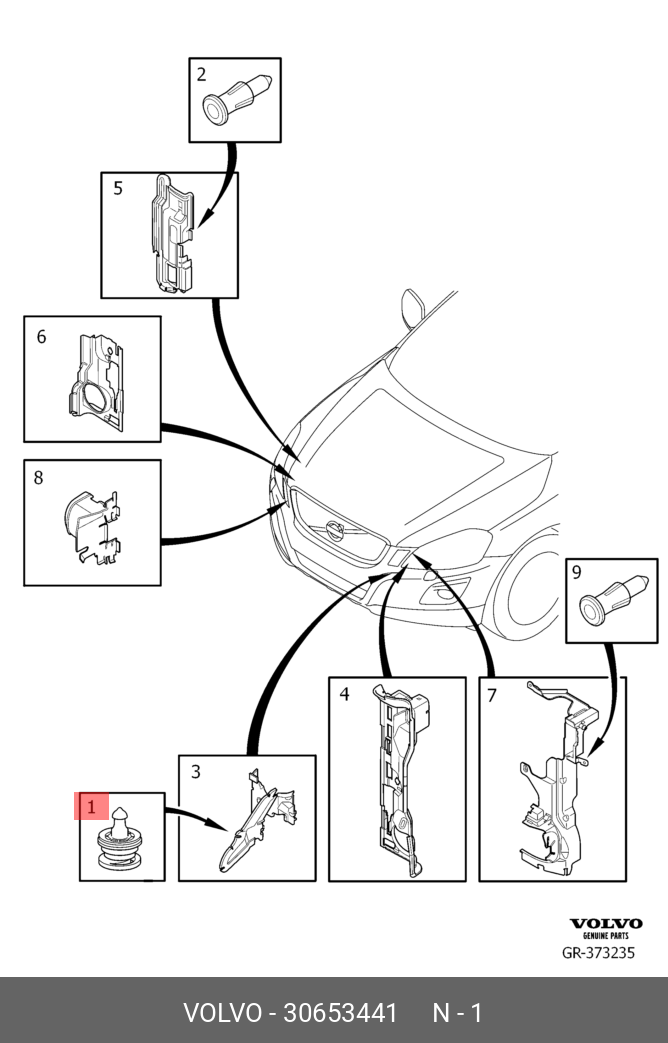 2

5

6

8

9

4

7

3

1

VOLVO
GENUINE PARTS
GR-373235

VOLVO - 30653441 N - 1