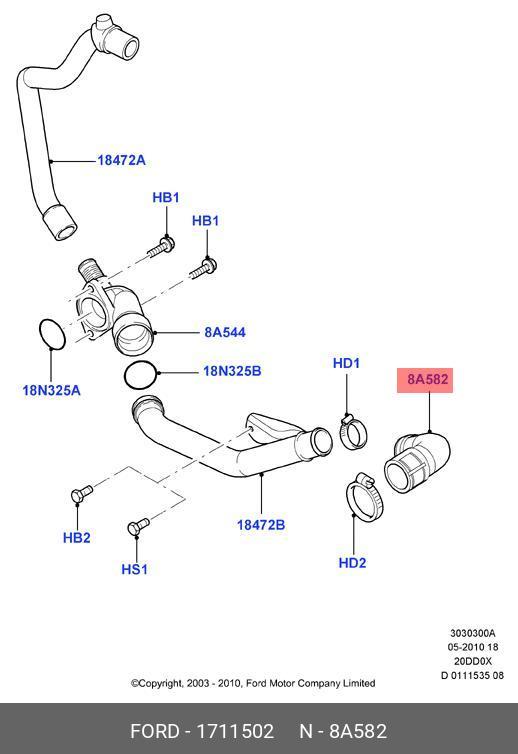 18472A

HB1

HB1

8A544

18N325A

18N325B

HD1

8A582

18472B

HB2

HS1

HD2

3030300A
05-2010 18
20DD0X
D 0111535 08

©Copyright, 2003 - 2010, Ford Motor Company Limited

FORD - 1711502 N - 8A582