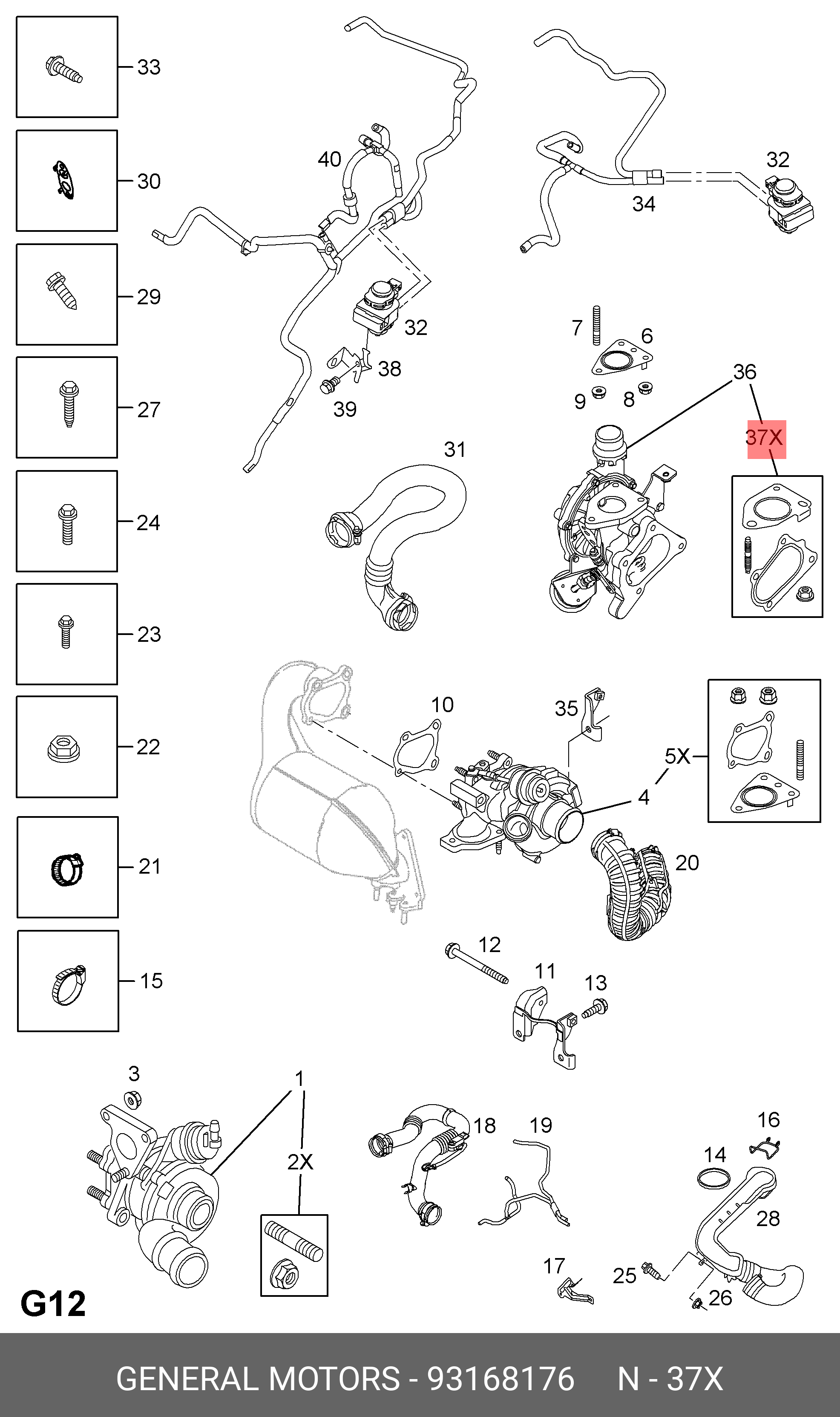 33
30
29
27
24
23
22
21
15

40
32
34
32
38
39
7
6
9
8
36
37X
31
10
35
5X
4
20
12
11
13
3
1
2X
18
19
16
14
28
17
25
26

G12

GENERAL MOTORS - 93168176 N - 37X