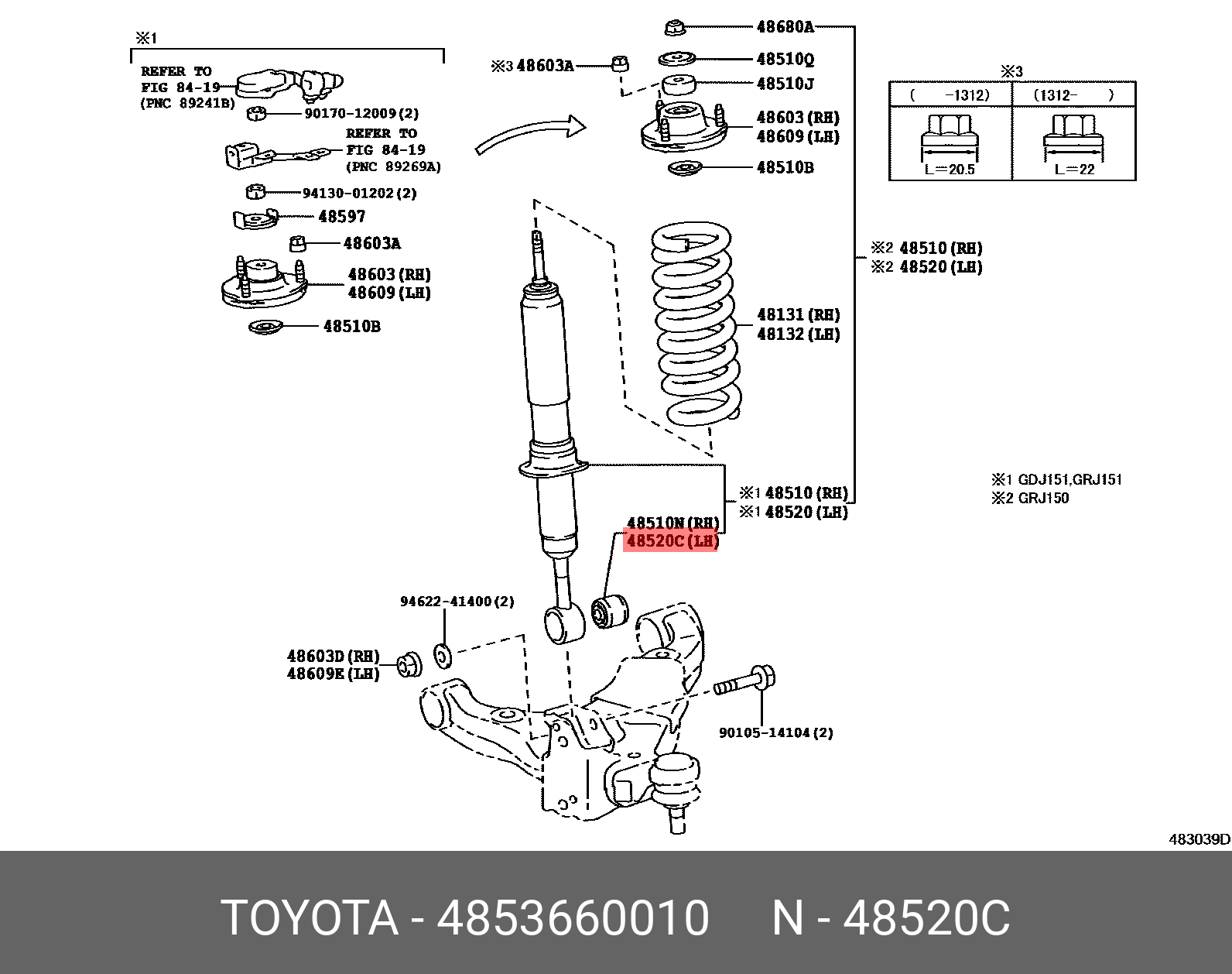 ※1

REFER TO FIG 84-19 (PNC 89241B)

90170-12009(2)

REFER TO FIG 84-19 (PNC 89269A)

94130-01202(2)

48597

48603A

48603(RH)
48609(LH)

48510B

※3 48603A

48680A

48510Q

48510J

48603(RH)
48609(LH)

48510B

※3

| ( -1312) | (1312- ) |
|---|---|
| L=20.5 | L=22 |

※2 48510(RH)
※2 48520(LH)

48131(RH)
48132(LH)

※1 48510(RH)
※1 48520(LH)

48510N(RH)
48520C(LH)

※1 GDJ151,GRJ151
※2 GRJ150

94622-41400(2)

48603D(RH)
48609E(LH)

90105-14104(2)

483039D

TOYOTA - 4853660010 N - 48520C