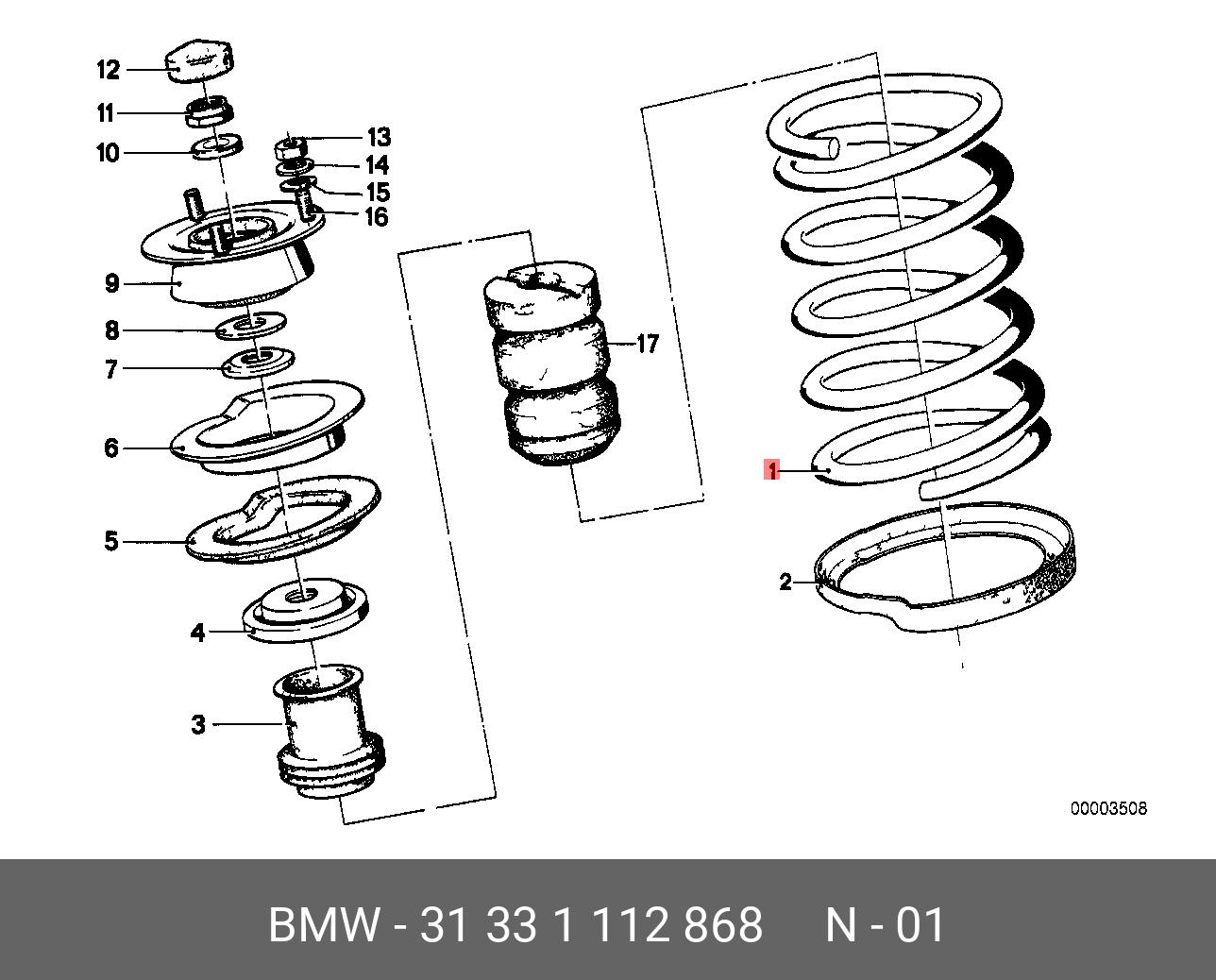 12
11
10
13
14
15
16
9
8
7
6
5
4
3
17
1
2
00003508

BMW - 31 33 1 112 868 N - 01