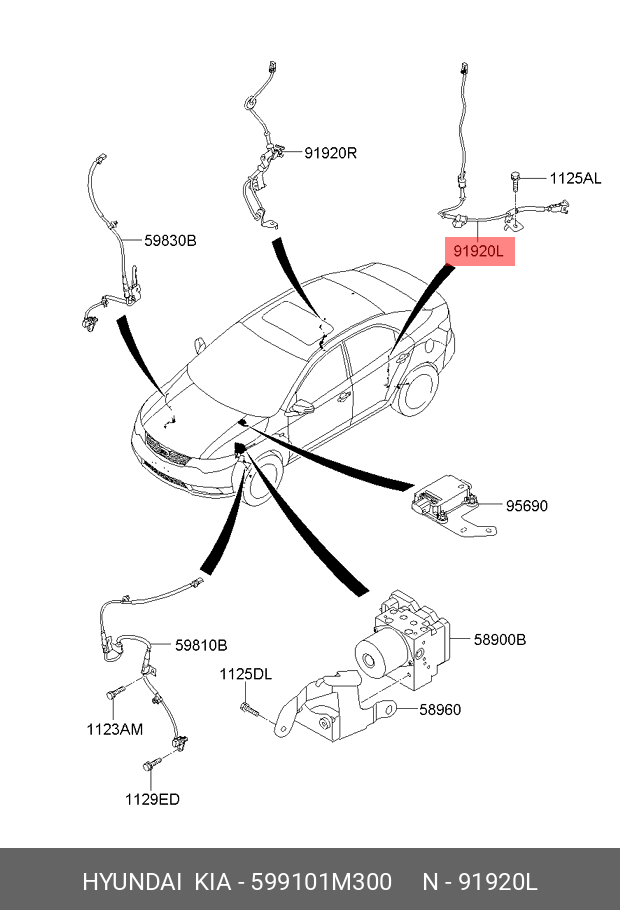 91920R

1125AL

59830B

91920L

95690

59810B

58900B

1125DL

58960

1123AM

1129ED

HYUNDAI KIA - 599101M300 N - 91920L