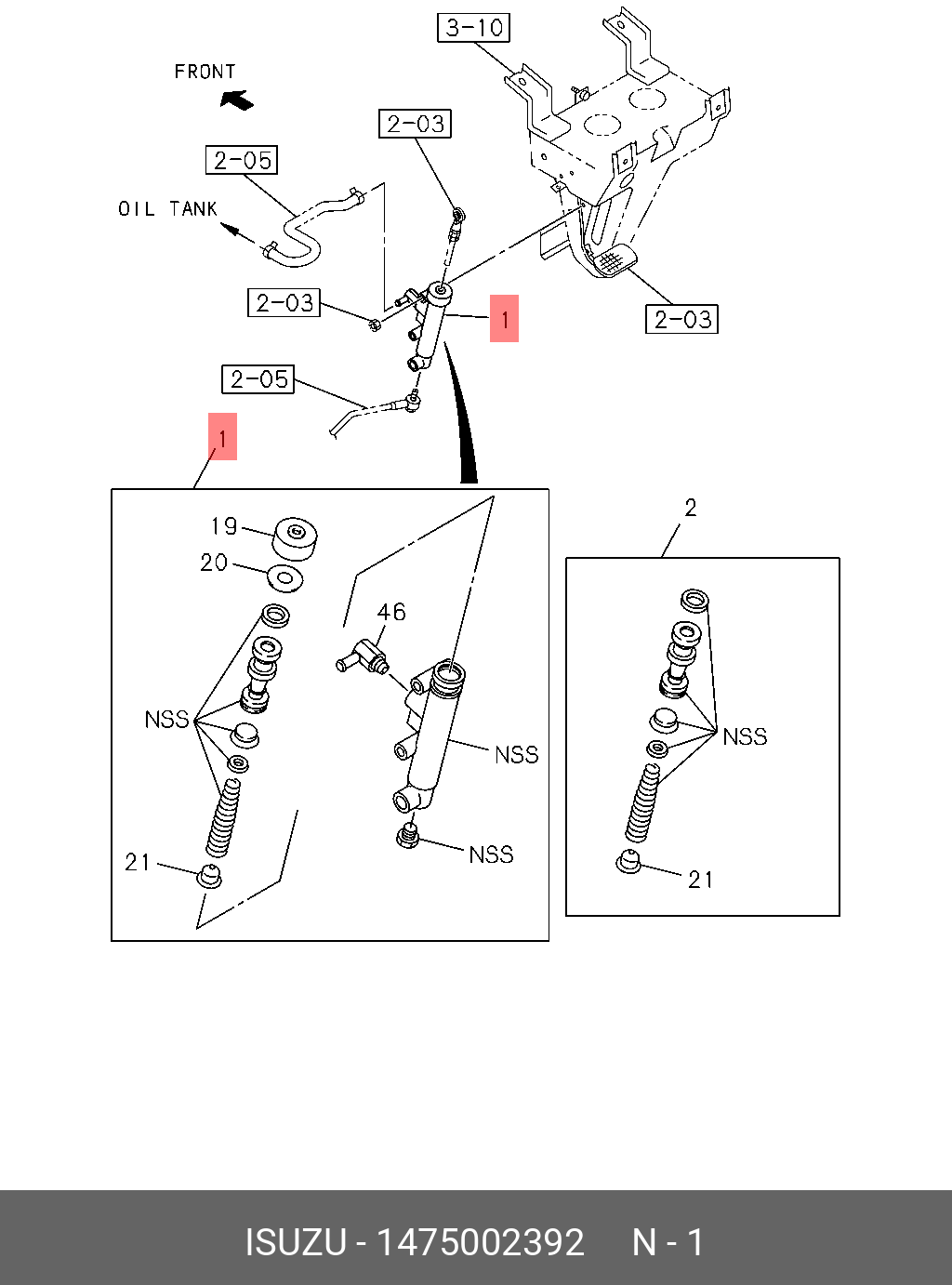 3-10

FRONT

2-03

2-05

OIL TANK

2-03

1

2-03

2-05

1

19

20

46

NSS

NSS

NSS

21

2

NSS

21

ISUZU - 1475002392 N - 1