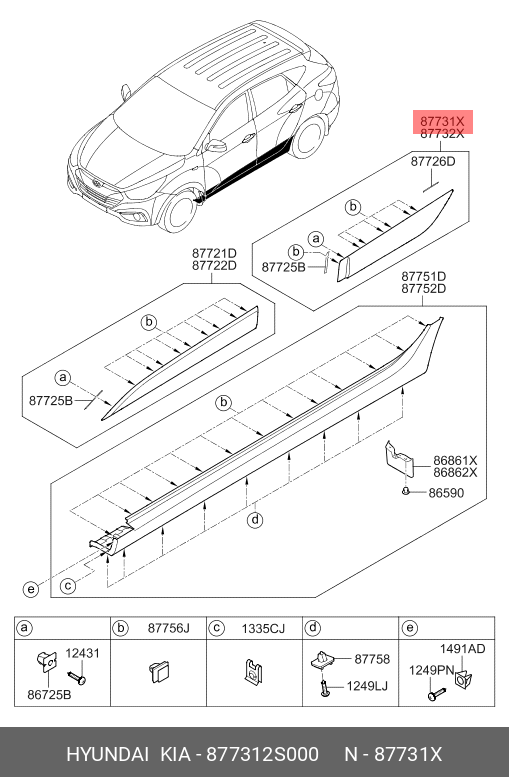 87731X
87732X

87726D

b

a

b

87725B

87721D
87722D

b

a

87725B

87751D
87752D

b

86861X
86862X

86590

d

e

c

| a | b 87756J | c 1335CJ | d | e |
|---|---|---|---|---|
| 12431 86725B | | | 87758 1249LJ | 1491AD 1249PN |

HYUNDAI KIA - 877312S000 N - 87731X