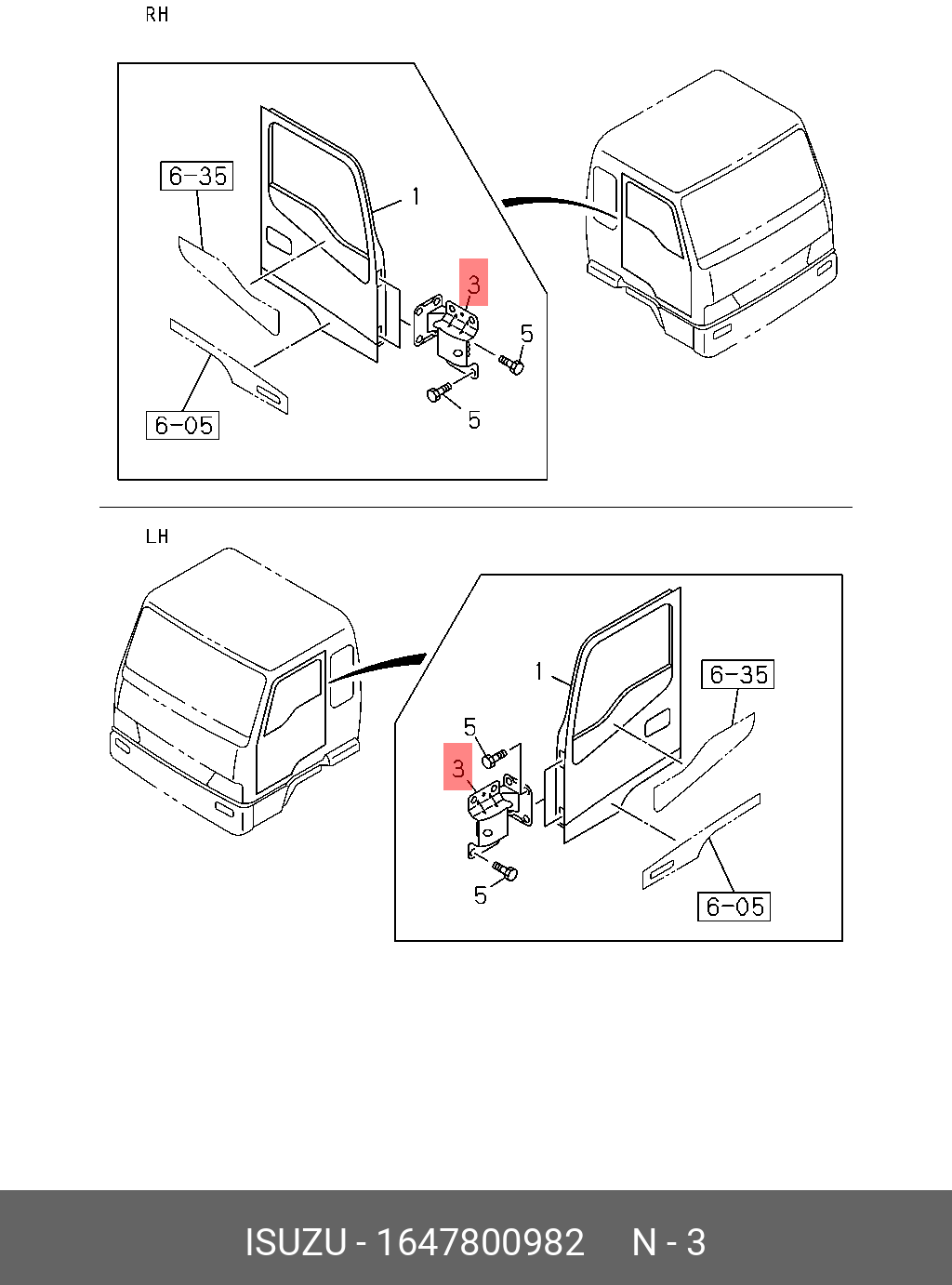 RH

6-35

1

3

5

5

6-05

LH

1

6-35

5

3

5

6-05

ISUZU - 1647800982 N - 3