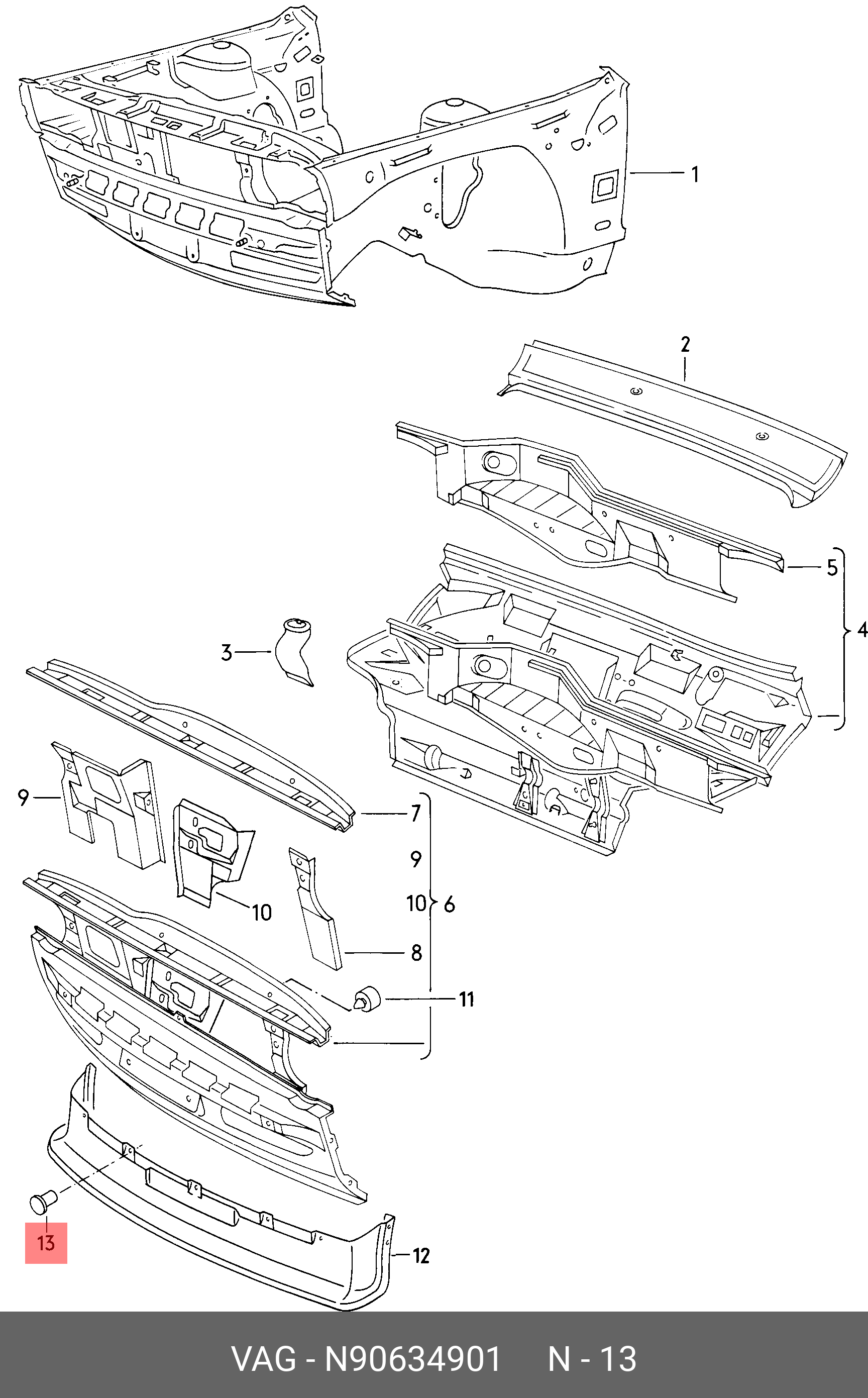 1

2

5

4

3

9

7

9

10

6

10

8

11

13

12

VAG - N90634901 N - 13