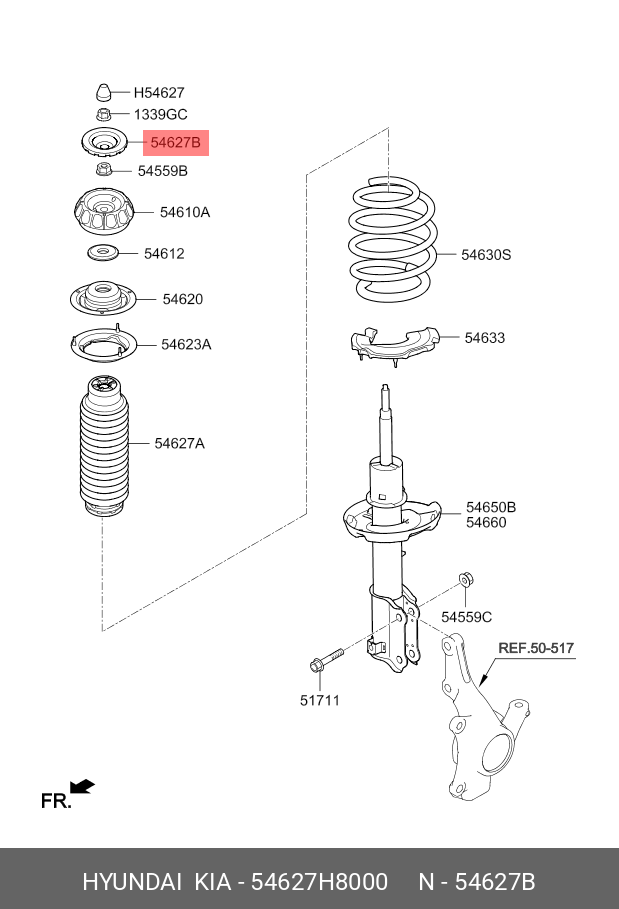 H54627
1339GC
54627B
54559B
54610A
54612
54620
54623A
54627A
54630S
54633
54650B
54660
54559C
REF.50-517
51711
FR.

HYUNDAI KIA - 54627H8000 N - 54627B