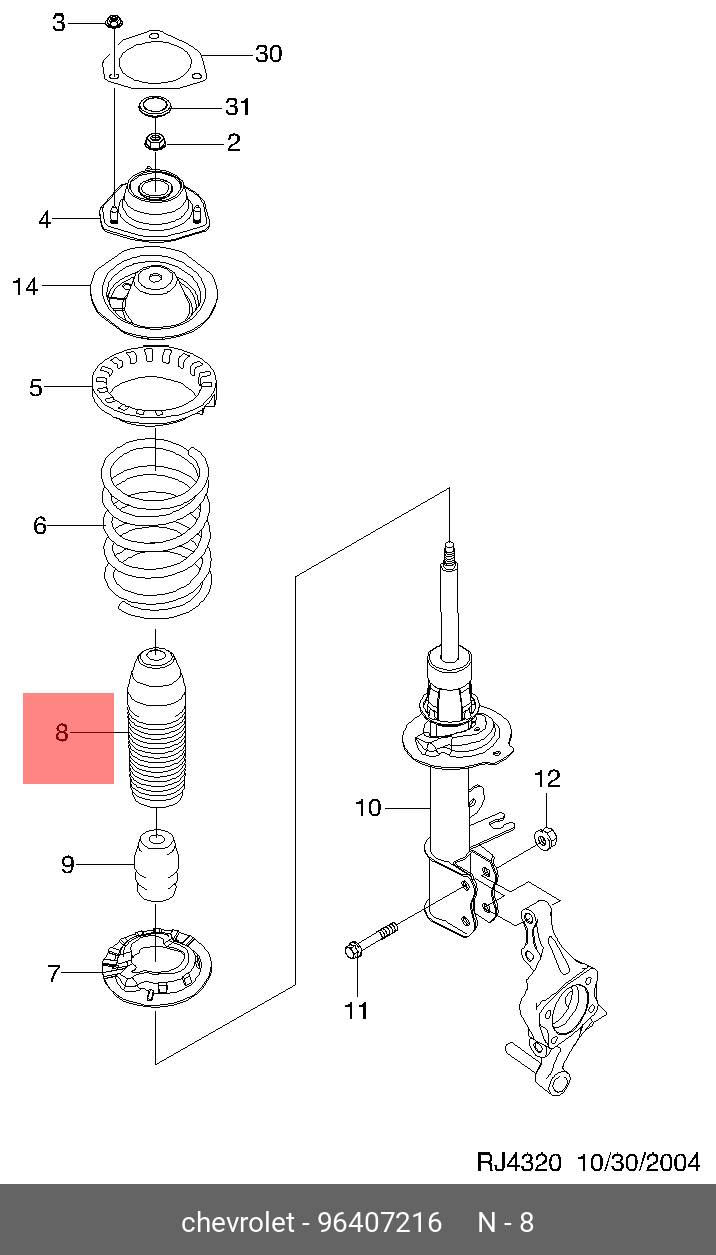 3
30
31
2
4
14
5
6
8
9
7
10
12
11

RJ4320 10/30/2004

chevrolet - 96407216 N - 8