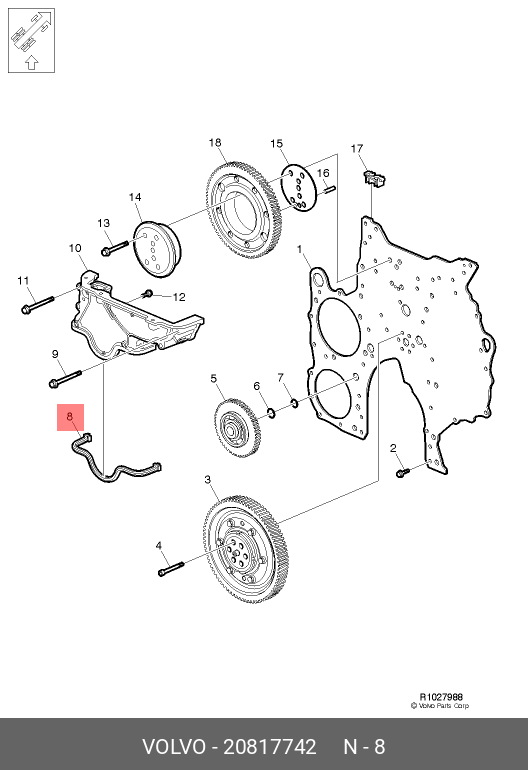 18
15
17
16
14
13
10
1
11
12
9
5
6
7
8
2
3
4
R1027988
© Volvo Parts Corp
VOLVO - 20817742 N - 8