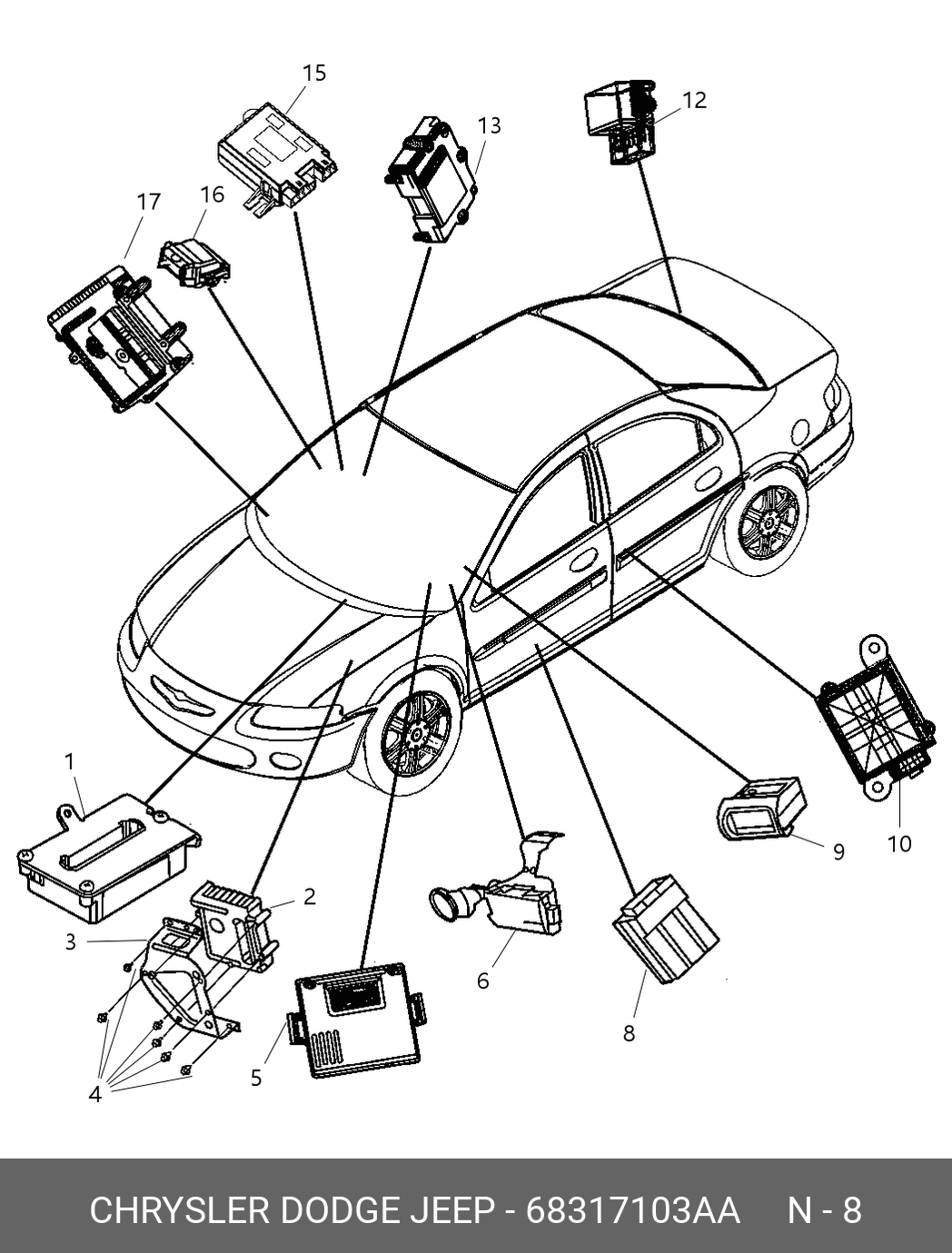 15
12
13
17
16
1
2
3
4
5
6
8
9
10

CHRYSLER DODGE JEEP - 68317103AA N - 8