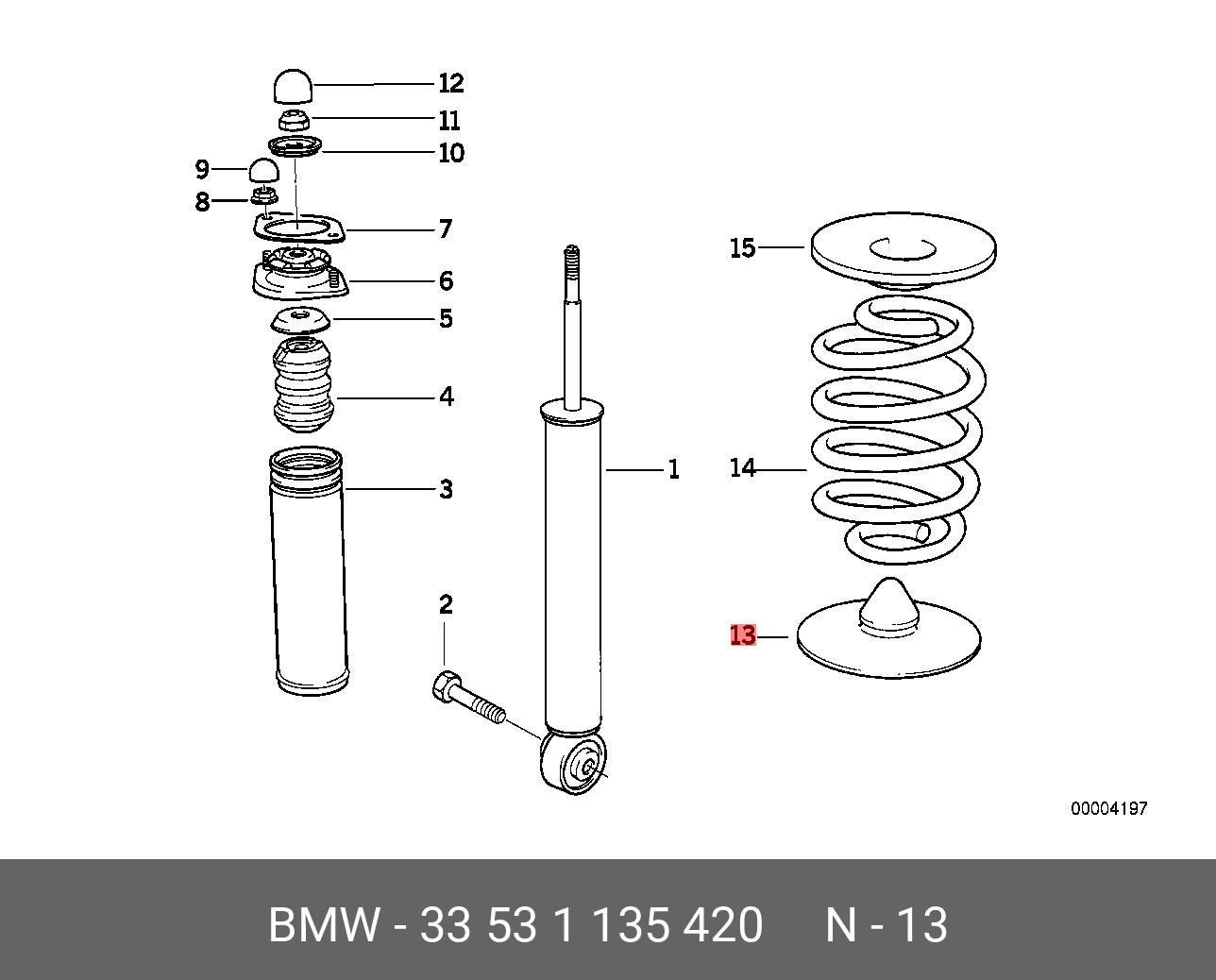 12
11
10
9
8
7
6
5
4
3
2
1
15
14
13

00004197

BMW - 33 53 1 135 420 N - 13