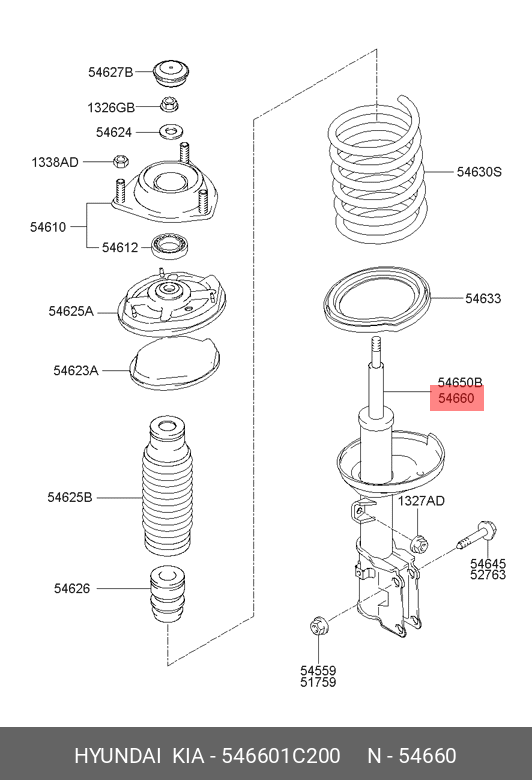 54627B
1326GB
54624
1338AD
54610
54612
54625A
54623A
54625B
54626
54630S
54633
54650B
54660
1327AD
54645
52763
54559
51759

HYUNDAI KIA - 546601C200 N - 54660