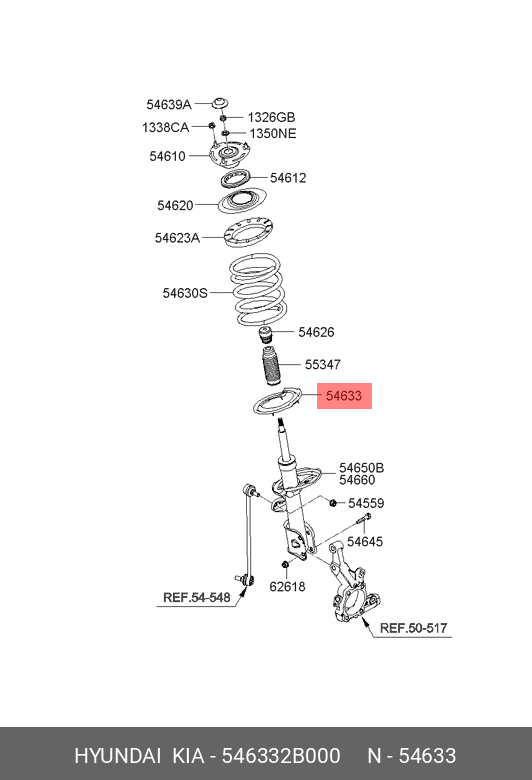 54639A
1326GB
1338CA
1350NE
54610
54612
54620
54623A
54630S
54626
55347
54633
54650B
54660
54559
54645
62618
REF.54-548
REF.50-517

HYUNDAI KIA - 546332B000 N - 54633