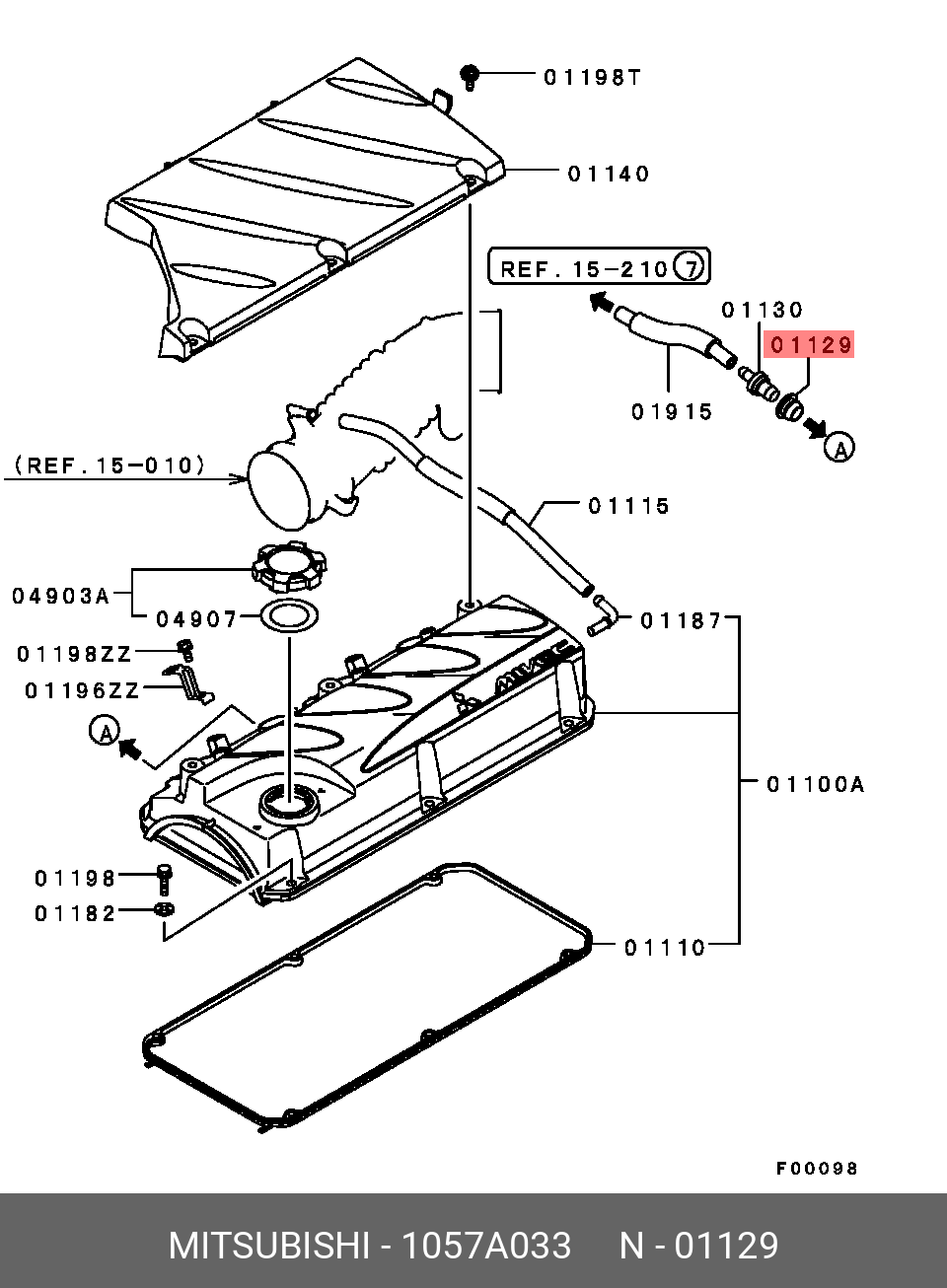 01198T

01140

REF. 15-210 7

01130

01129

01915

A

(REF. 15-010)

01115

04903A

04907

01187

01198ZZ

01196ZZ

A

MIVEC

01100A

01198

01182

01110

F00098

MITSUBISHI - 1057A033 N - 01129