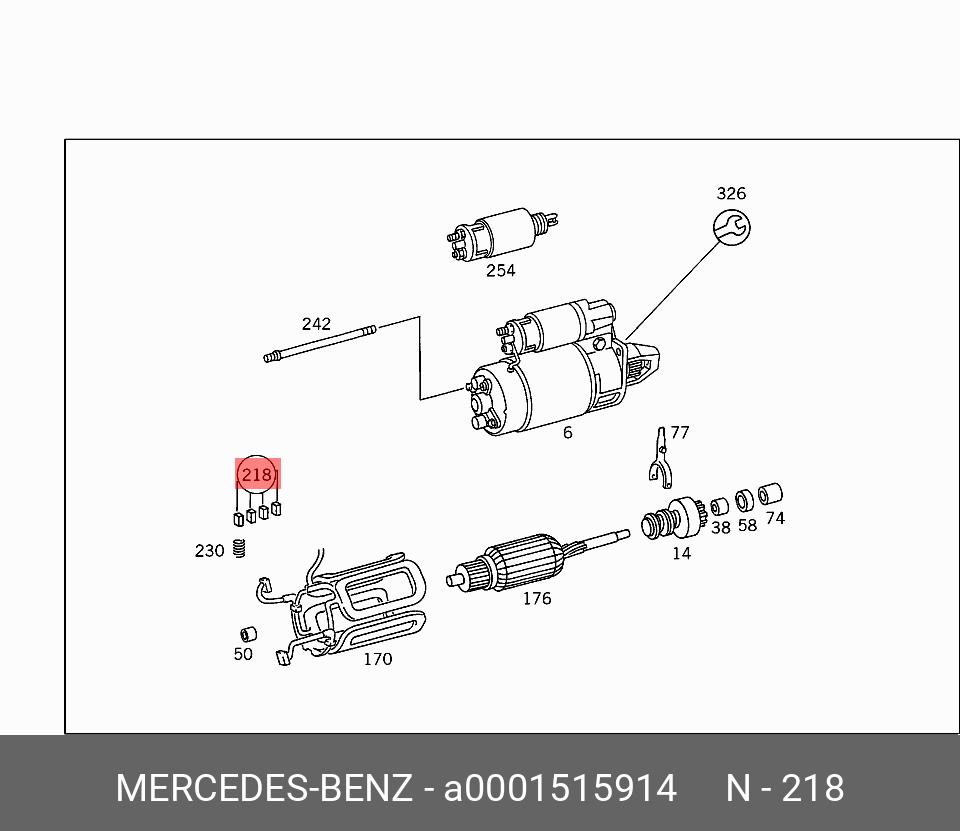 326

254

242

6

77

218

230

38 58 74

14

176

50

170

MERCEDES-BENZ - a0001515914 N - 218