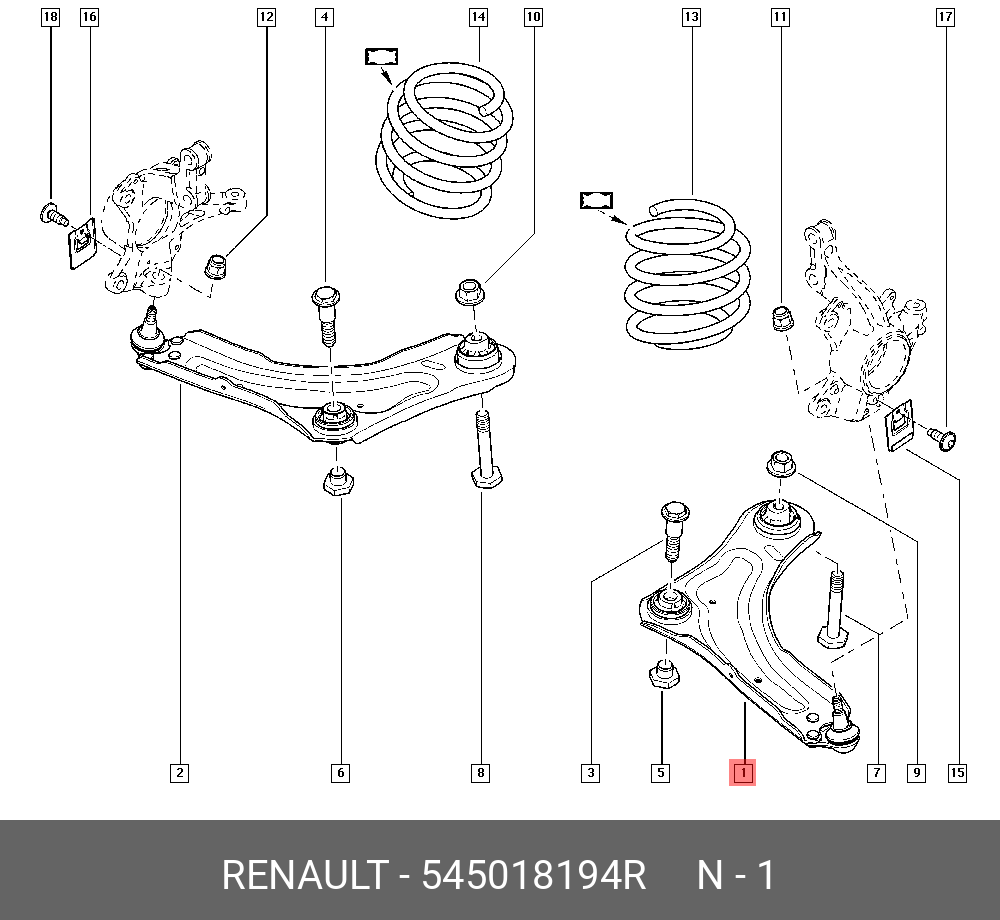 18 16 12 4 14 10 13 11 17

2 6 8 3 5 1 7 9 15

RENAULT - 545018194R N - 1