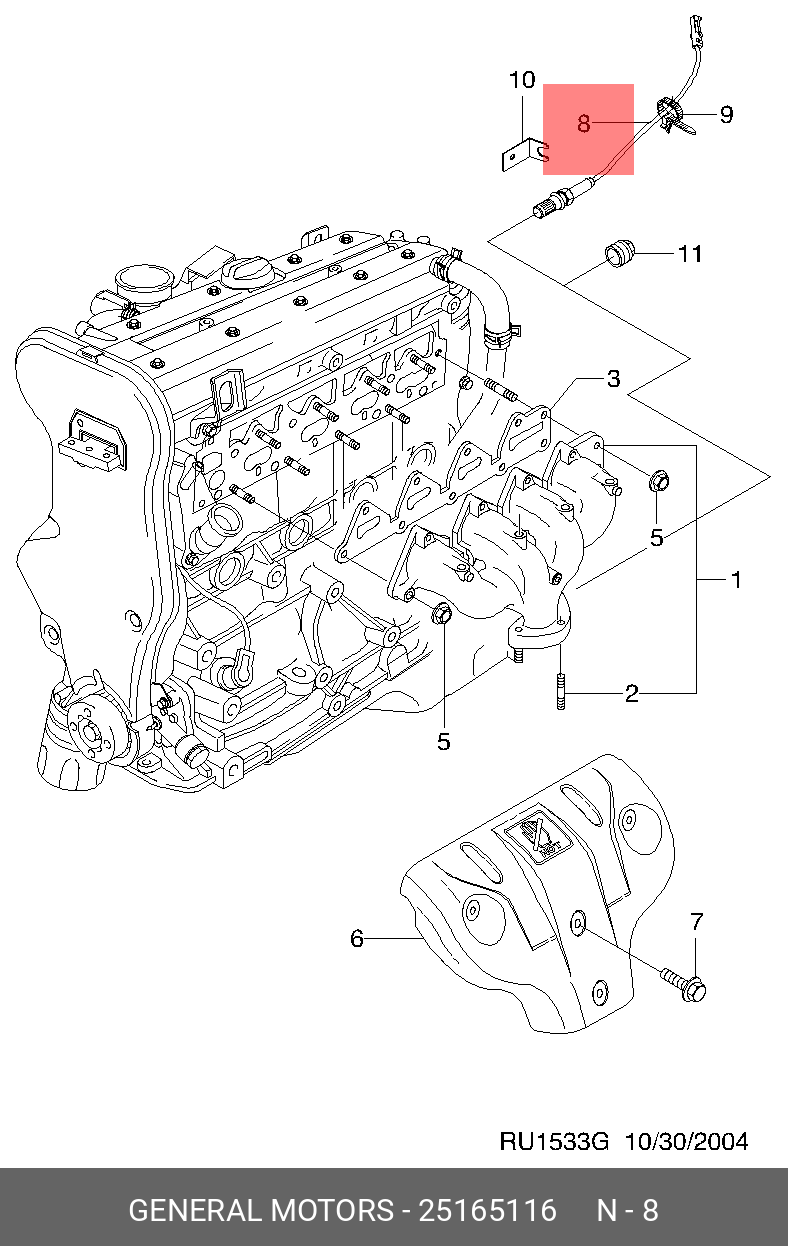 10
8
9
11
3
5
1
2
5
6
7
RU1533G 10/30/2004
GENERAL MOTORS - 25165116 N - 8