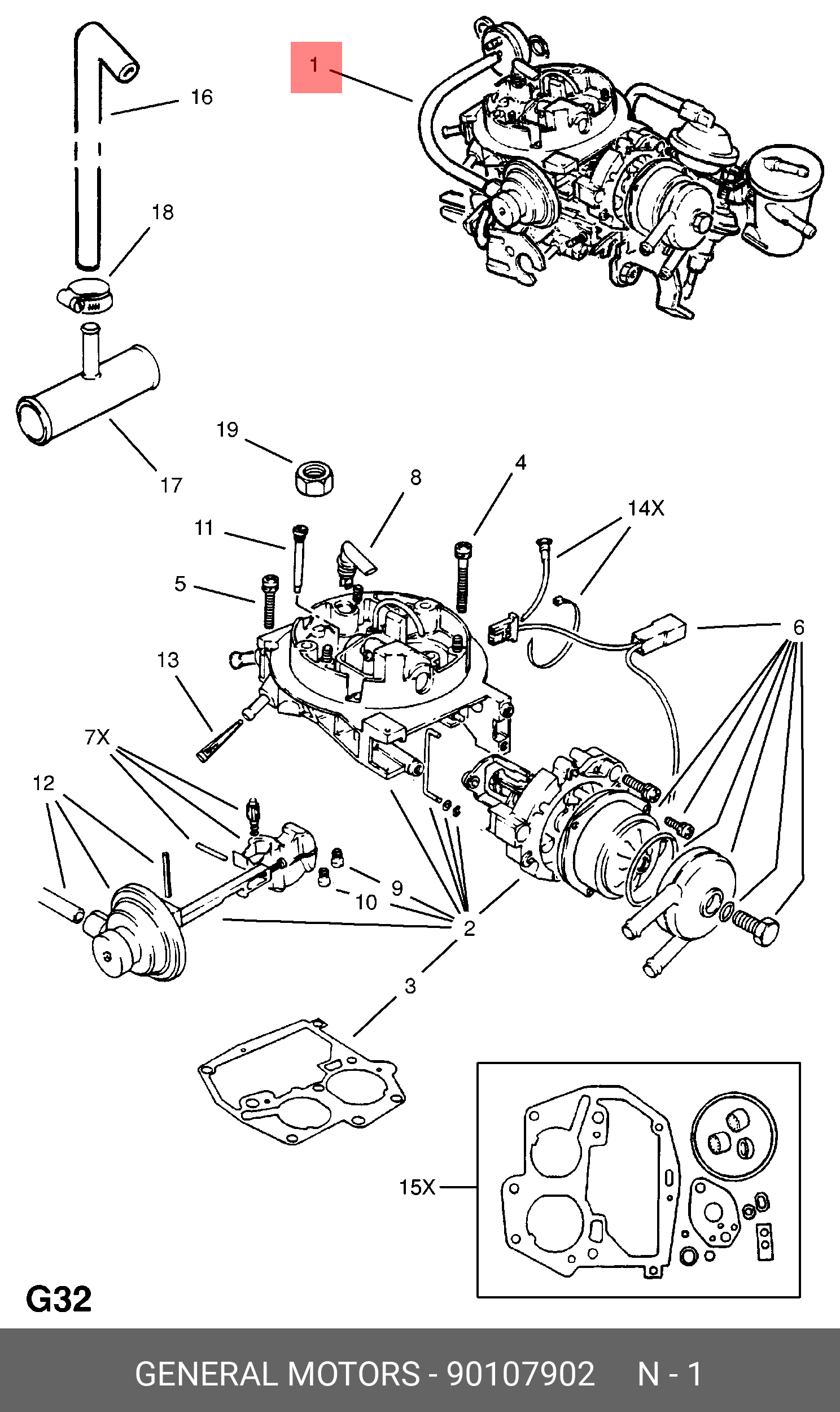 1
16
18
17
19
8
4
14X
11
5
6
13
7X
12
9
10
2
3
15X
G32
GENERAL MOTORS - 90107902 N - 1