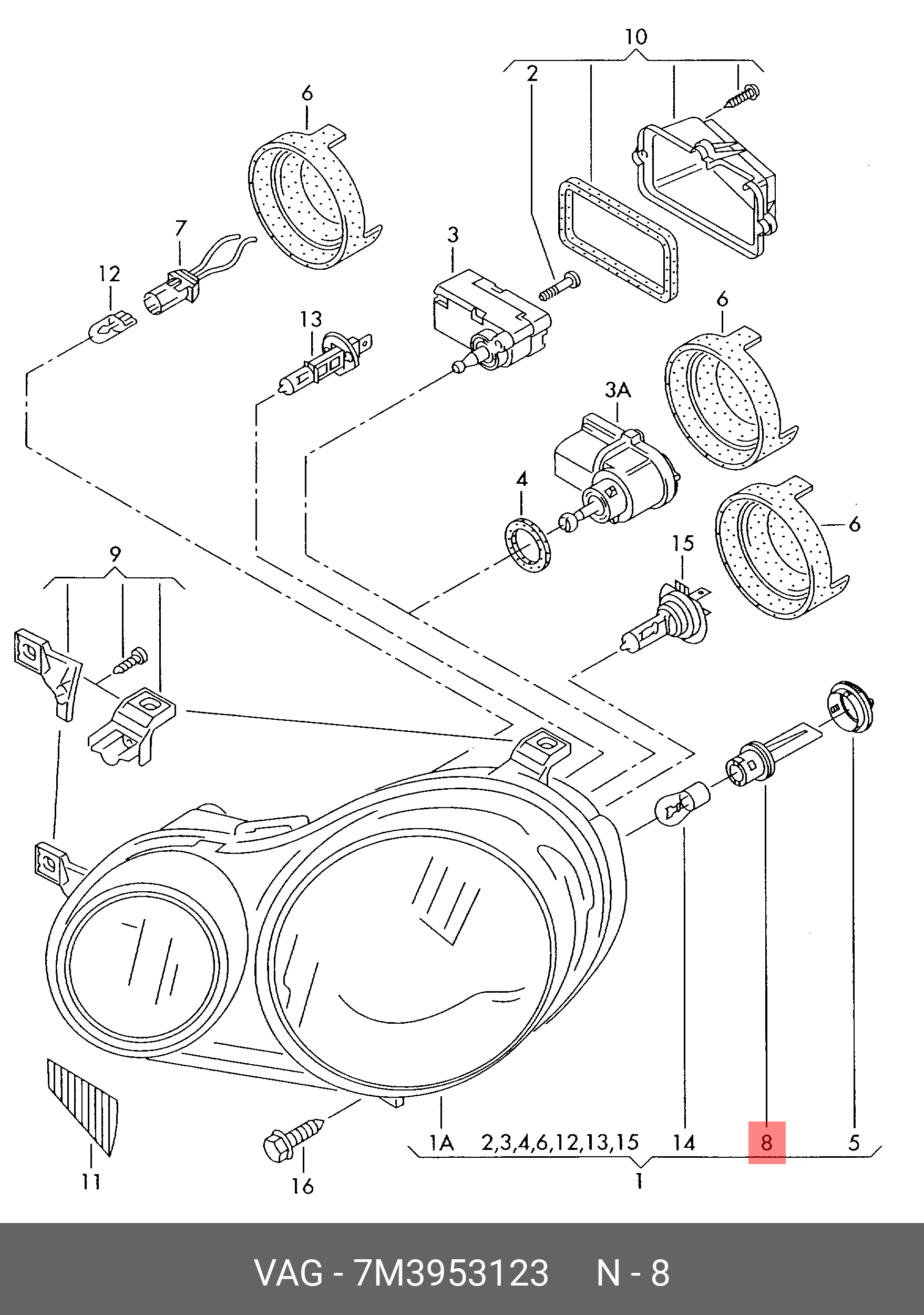 10
2
6
7
3
12
13
6
3A
4
6
15
9
1A
2,3,4,6,12,13,15
14
8
5
11
16
1

VAG - 7M3953123 N - 8