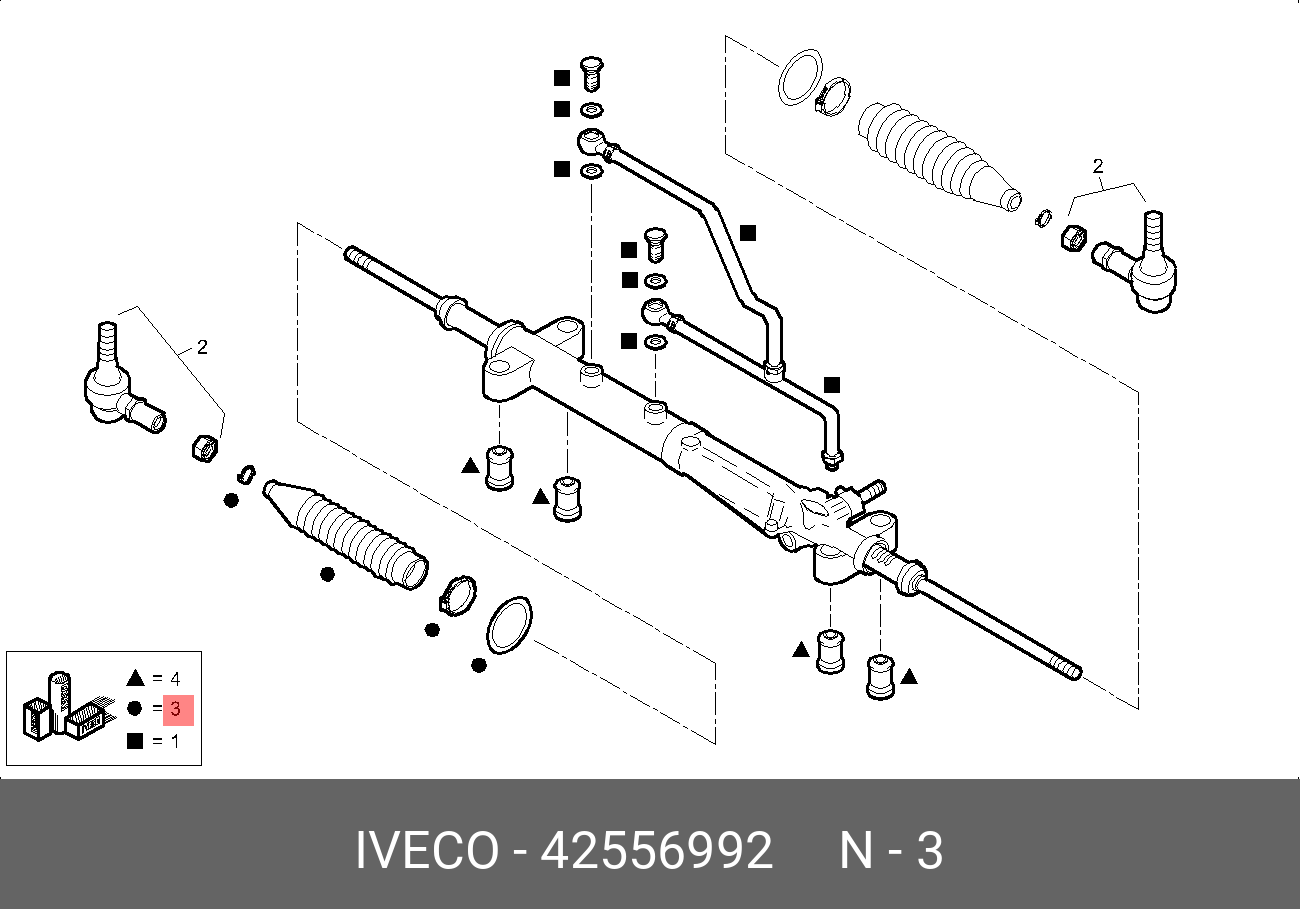 2

2

▲ = 4
● = 3
■ = 1

IVECO - 42556992 N - 3