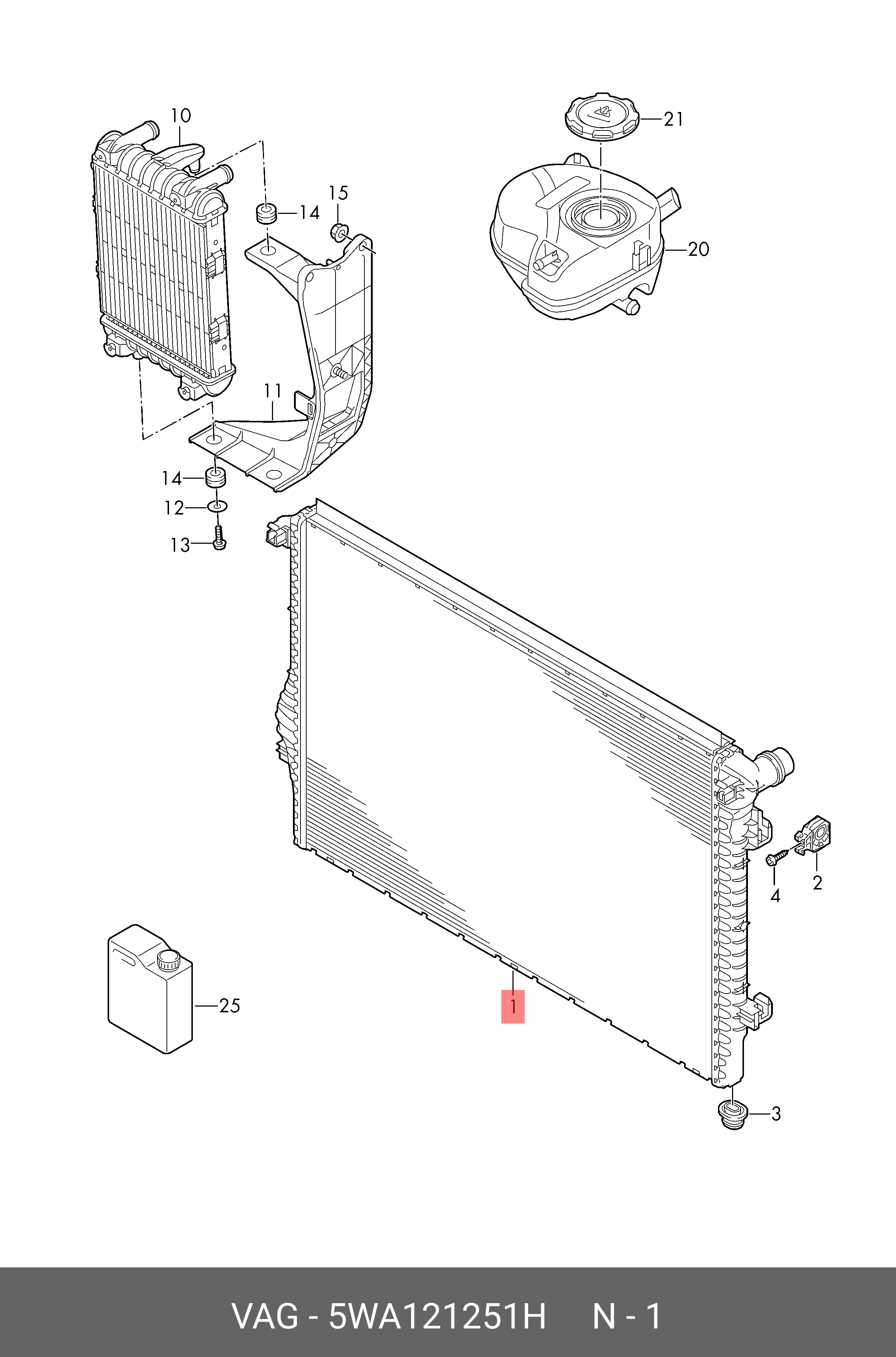 10
21
14
15
20
11
14
12
13
2
4
25
1
3
VAG - 5WA121251H N - 1