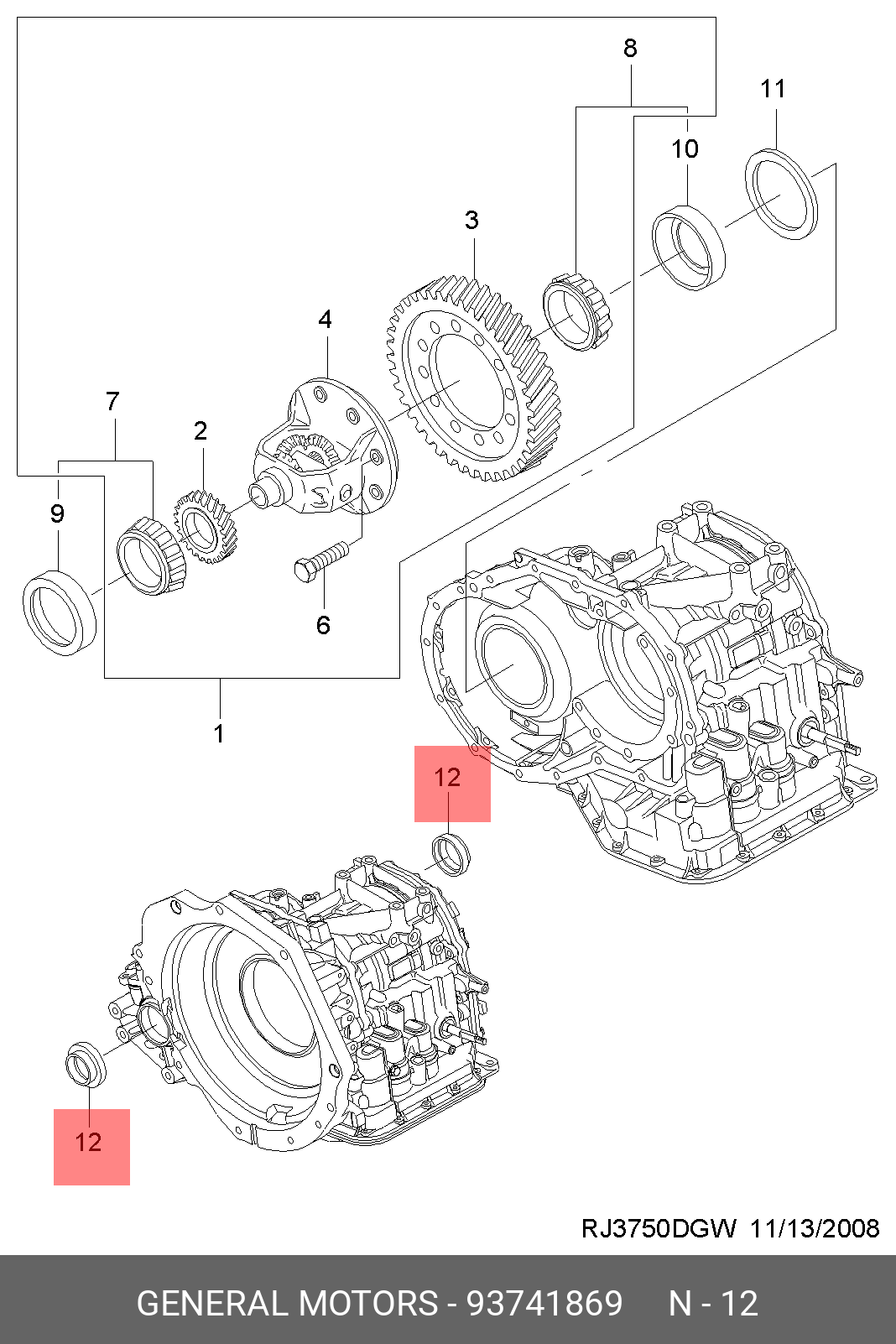 8
11
10
3
4
7
2
9
6
1
12
12
RJ3750DGW 11/13/2008
GENERAL MOTORS - 93741869 N - 12