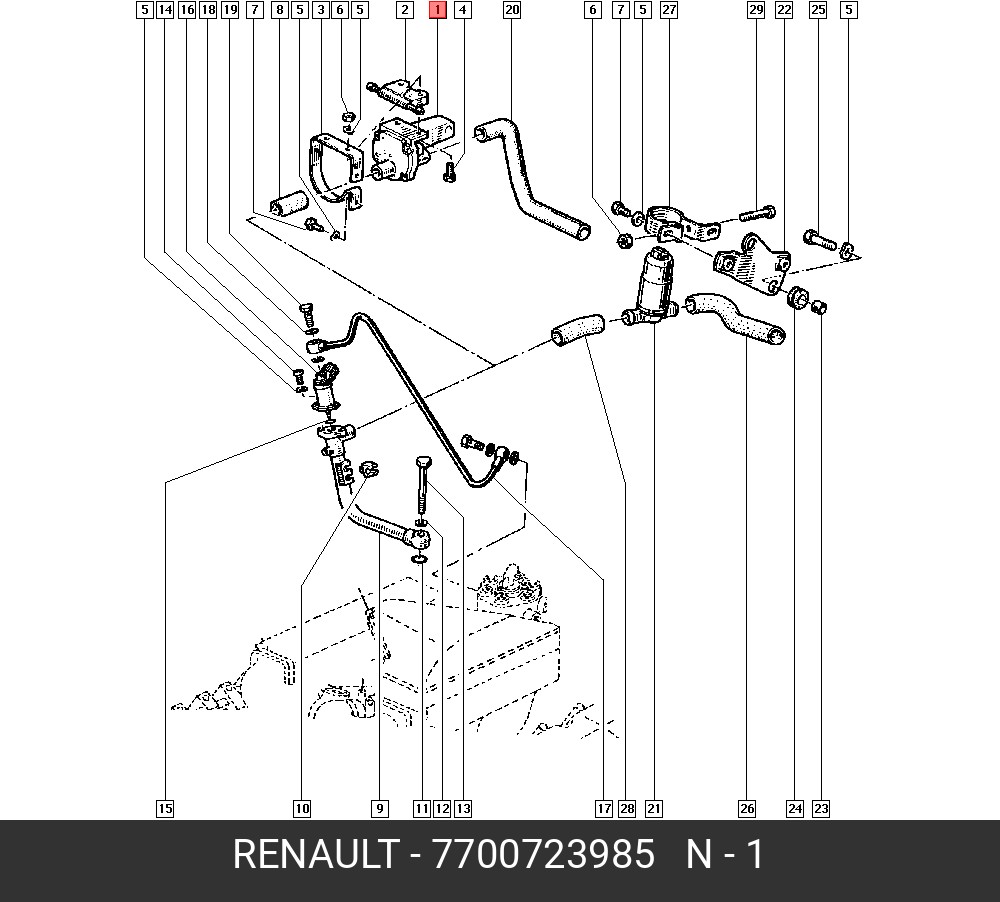 5 14 16 18 19 7 8 5 3 6 5 2 1 4 20 6 7 5 27 29 22 25 5

15 10 9 11 12 13 17 28 21 26 24 23

RENAULT - 7700723985 N - 1