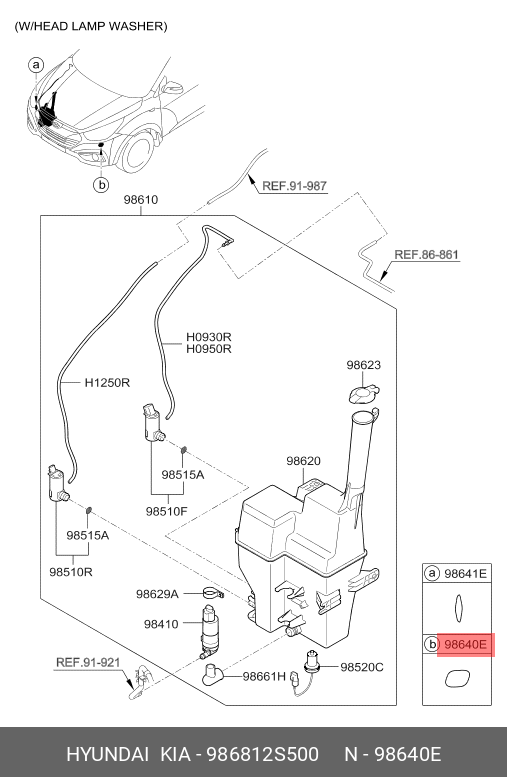 (W/HEAD LAMP WASHER)

a

b

98610

REF.91-987

REF.86-861

H0930R
H0950R

H1250R

98623

98620

98515A

98510F

98515A

98510R

98629A

98410

REF.91-921

98661H

98520C

a 98641E

b 98640E

HYUNDAI KIA - 986812S500 N - 98640E