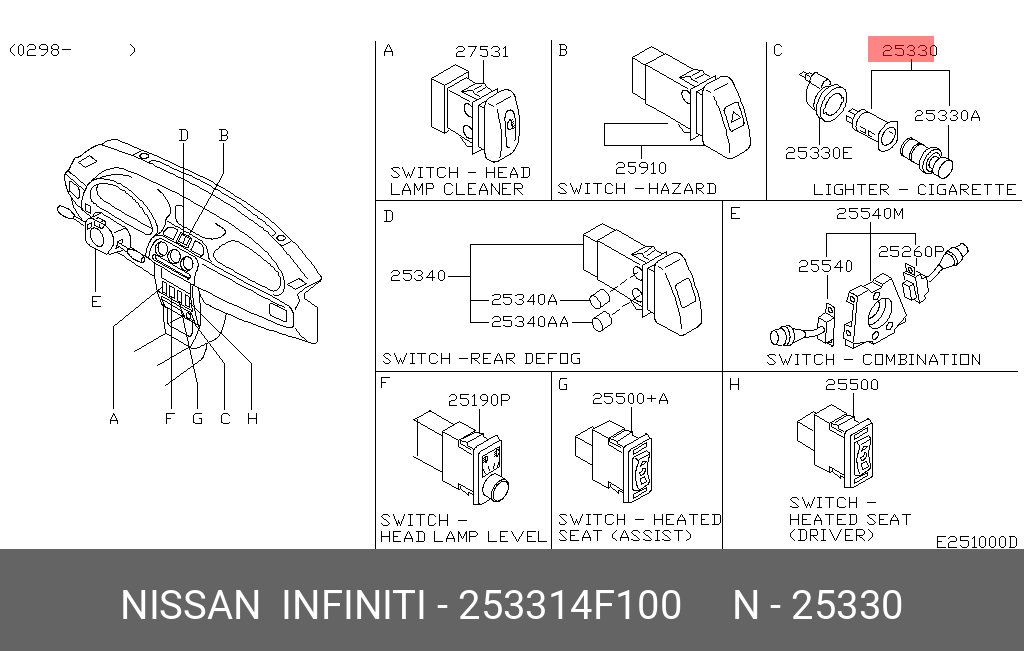 (0298-　　)

D B
E
A F G C H

A
27531
SWITCH - HEAD LAMP CLEANER

B
25910
SWITCH -HAZARD

C
25330
25330A
25330E
LIGHTER - CIGARETTE

D
25340
25340A
25340AA
SWITCH -REAR DEFOG

E
25540M
25540
25260P
SWITCH - COMBINATION

F
25190P
SWITCH - HEAD LAMP LEVEL

G
25500+A
SWITCH - HEATED SEAT (ASSIST)

H
25500
SWITCH - HEATED SEAT (DRIVER)

E251000D

NISSAN INFINITI - 253314F100 N - 25330