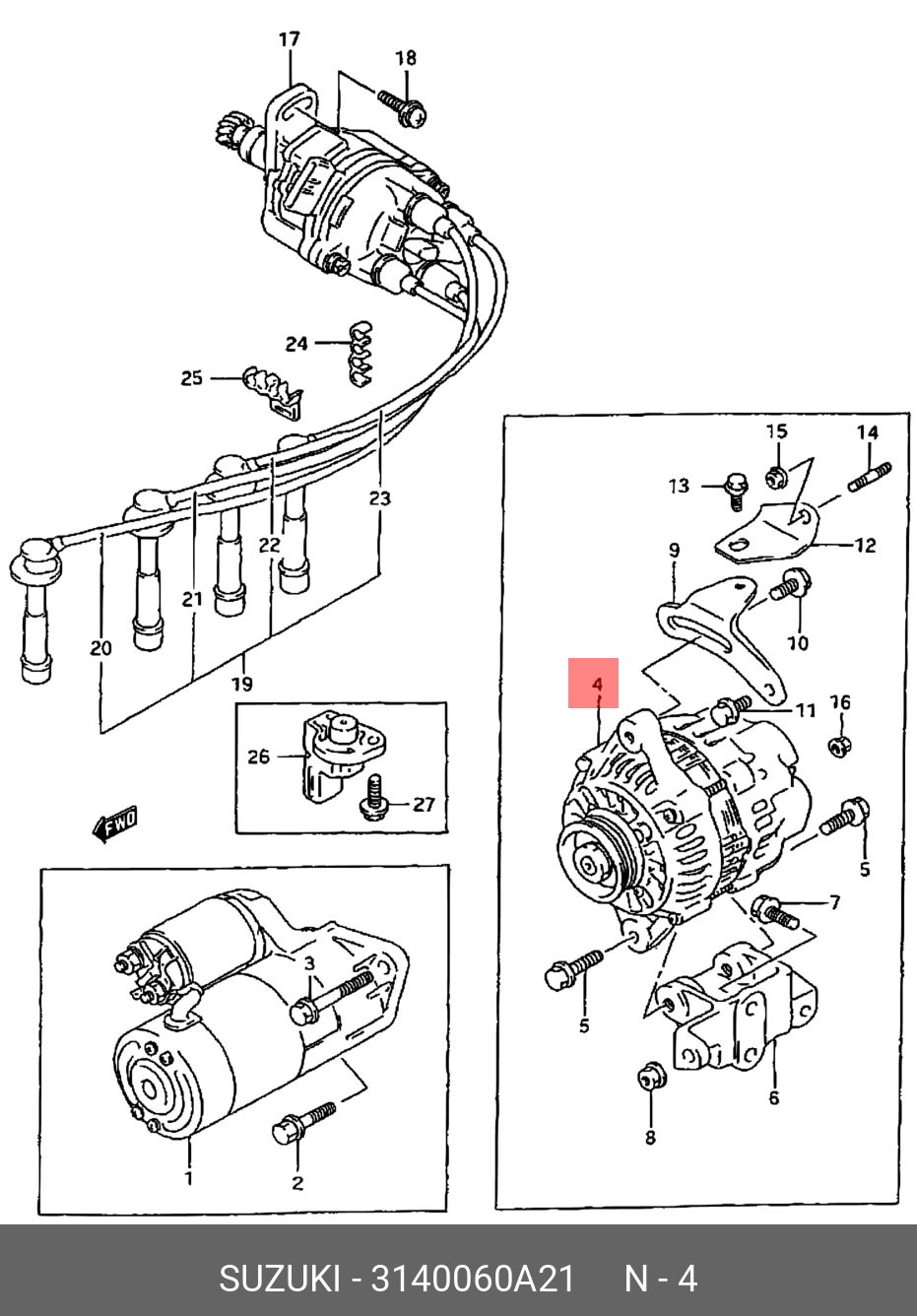 17
18
24
25
23
22
21
20
19
26
27
FWD
3
1
2
15
14
13
12
9
10
4
11
16
5
7
5
6
8

SUZUKI - 3140060A21 N - 4