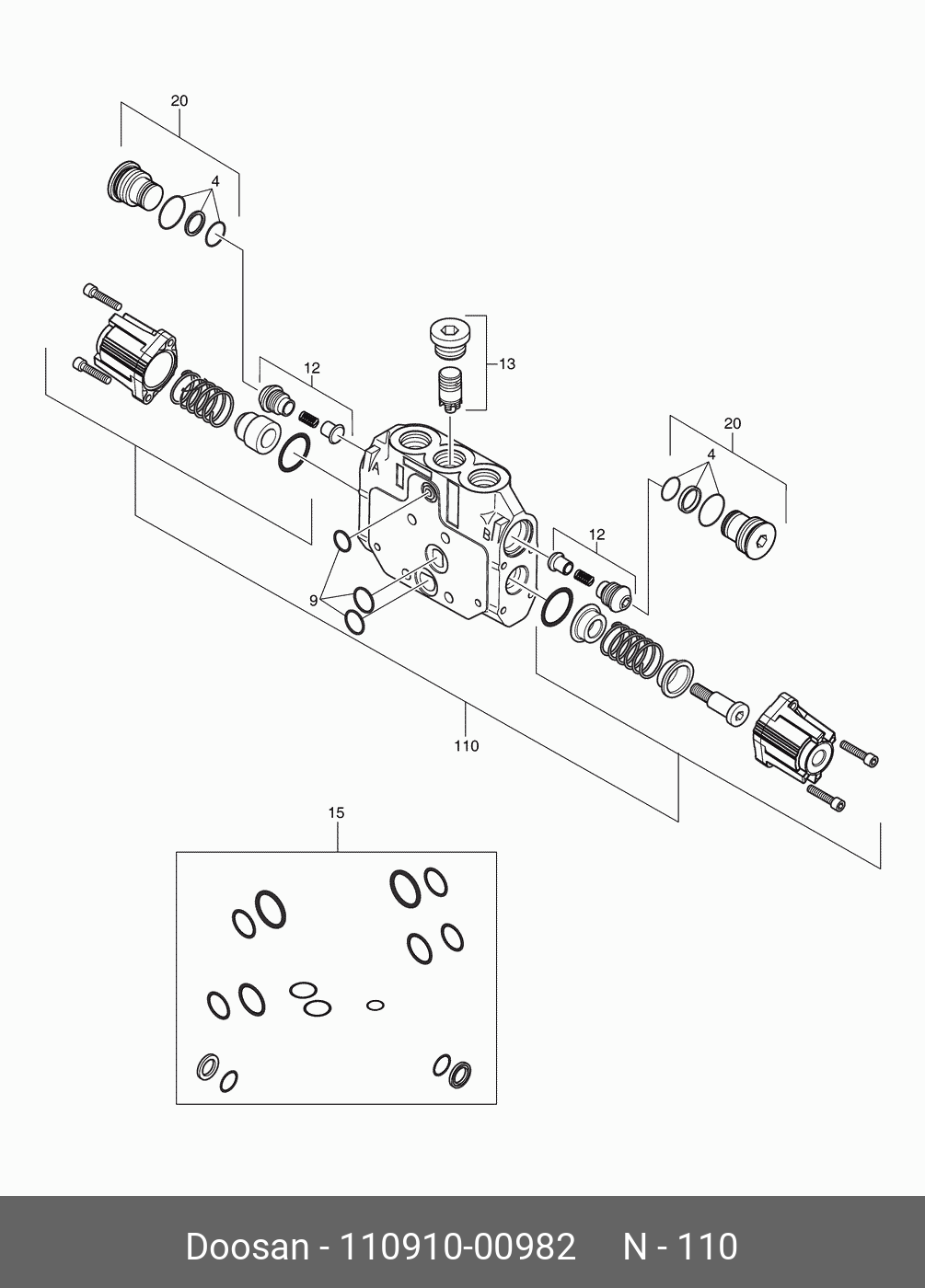 20

4

12

13

A

B

20

4

12

9

110

15

Doosan - 110910-00982 N - 110