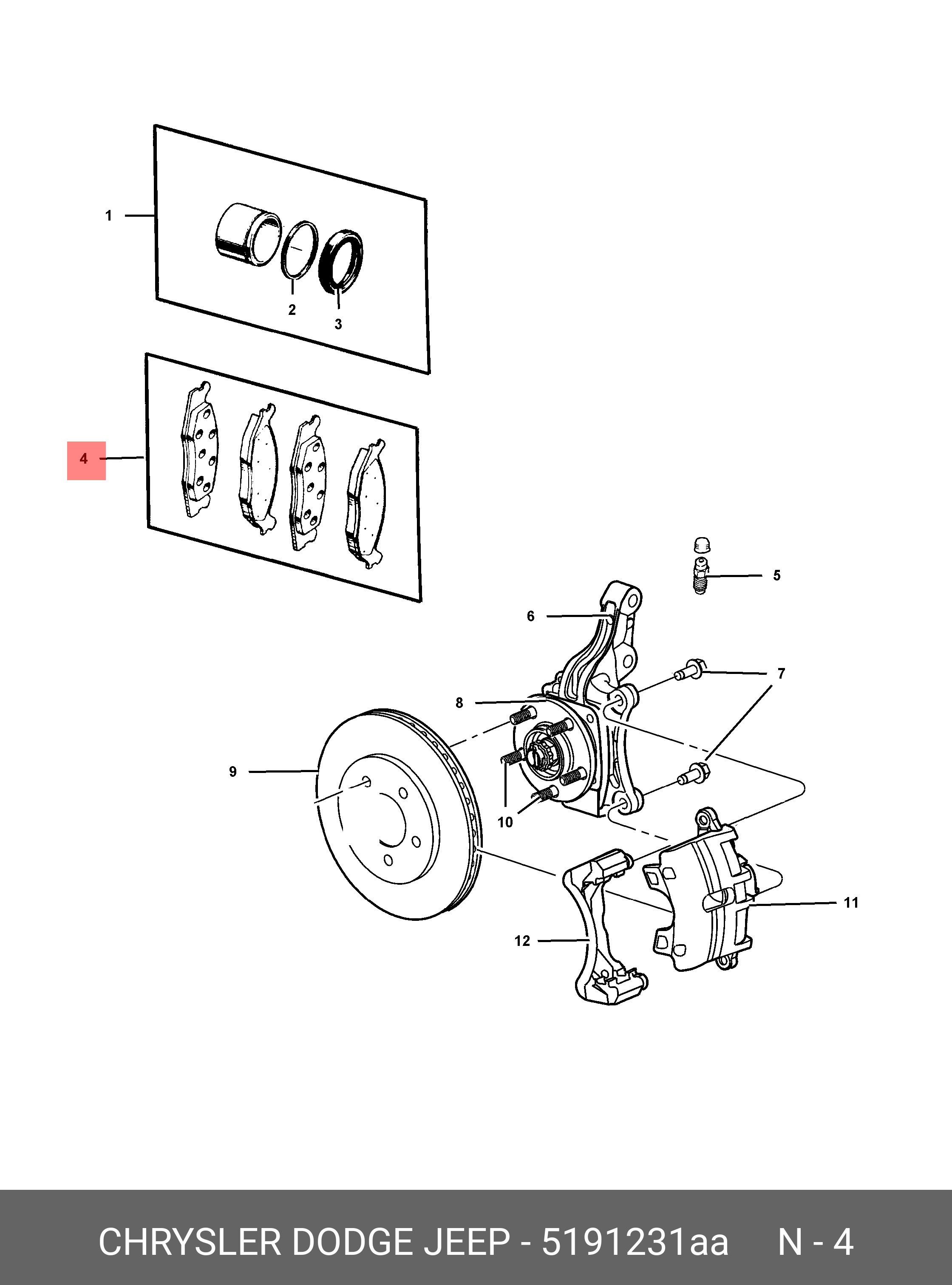 1
2
3
4
5
6
7
8
9
10
11
12

CHRYSLER DODGE JEEP - 5191231aa N - 4