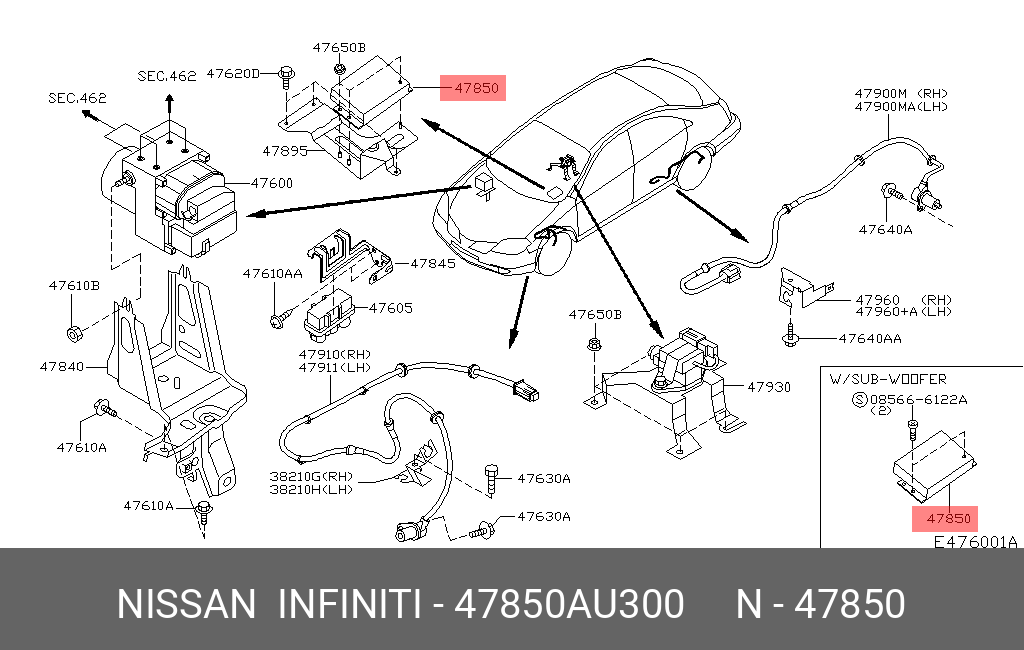 SEC.462
SEC.462
47620D
47650B
47850
47895
47600
47610B
47840
47610A
47610A
47610AA
47845
47605
47910(RH)
47911(LH)
38210G(RH)
38210H(LH)
47630A
47630A
47650B
47930
47900M (RH)
47900MA(LH)
47640A
47960 (RH)
47960+A(LH)
47640AA
W/SUB-WOOFER
S 08566-6122A
(2)
47850
E476001A
NISSAN INFINITI - 47850AU300 N - 47850