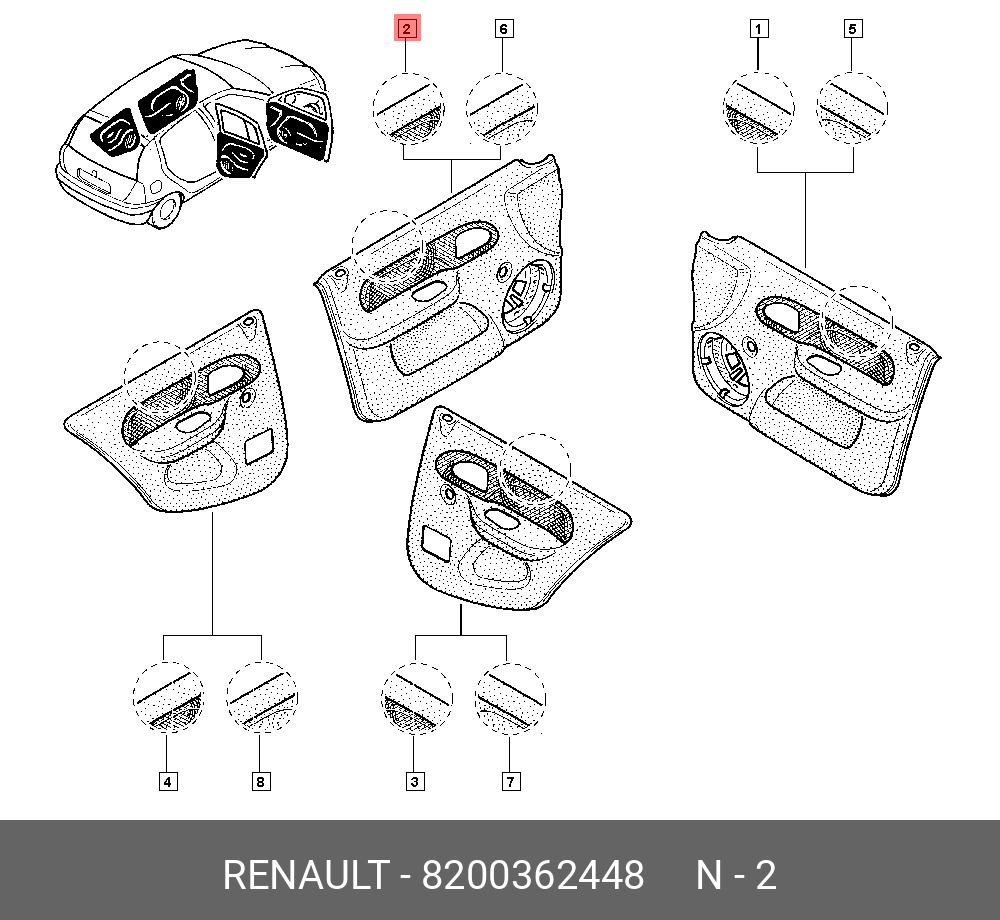 2
6
1
5
4
8
3
7

RENAULT - 8200362448 N - 2