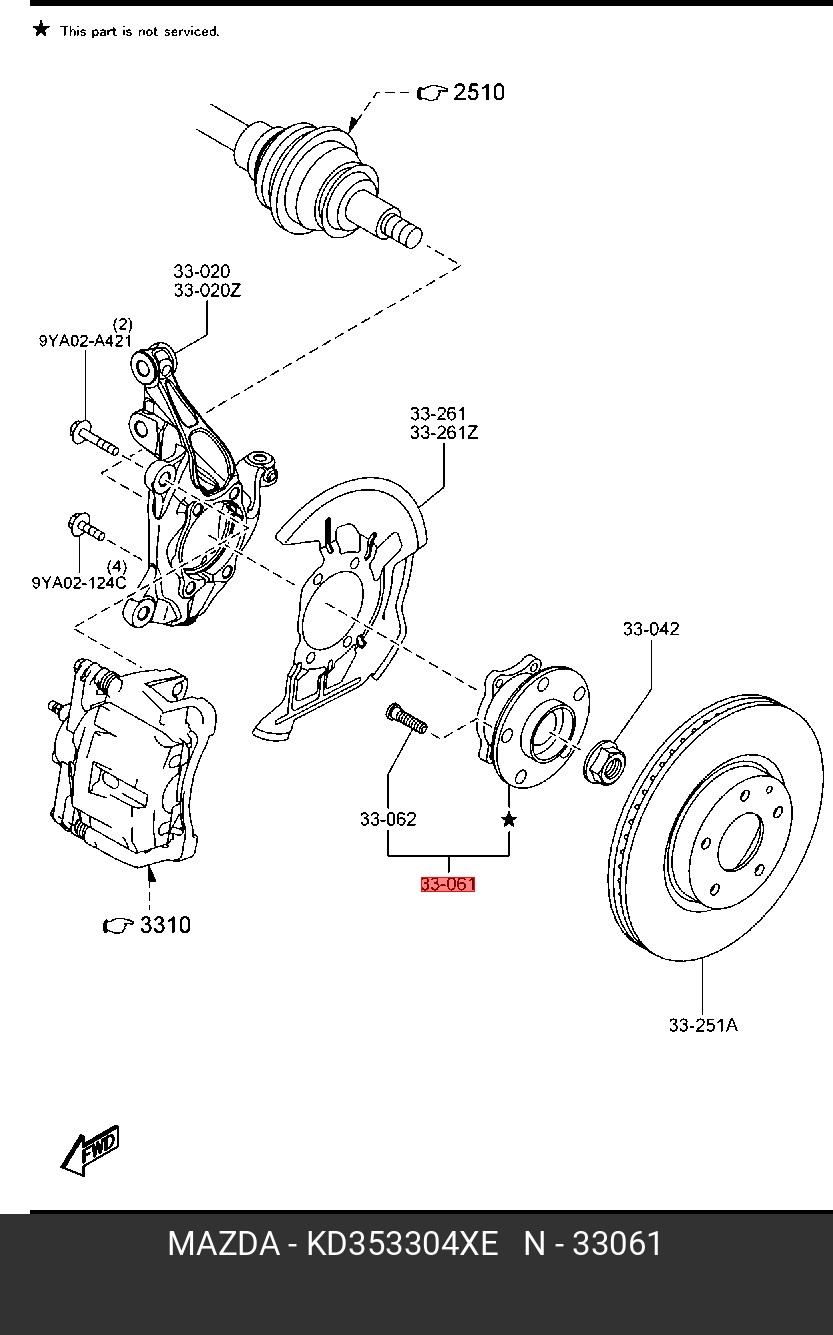 ★ This part is not serviced.

2510

33-020
33-020Z

(2)
9YA02-A421

33-261
33-261Z

(4)
9YA02-124C

33-042

33-062

★

33-061

3310

33-251A

FWD

MAZDA - KD353304XE N - 33061