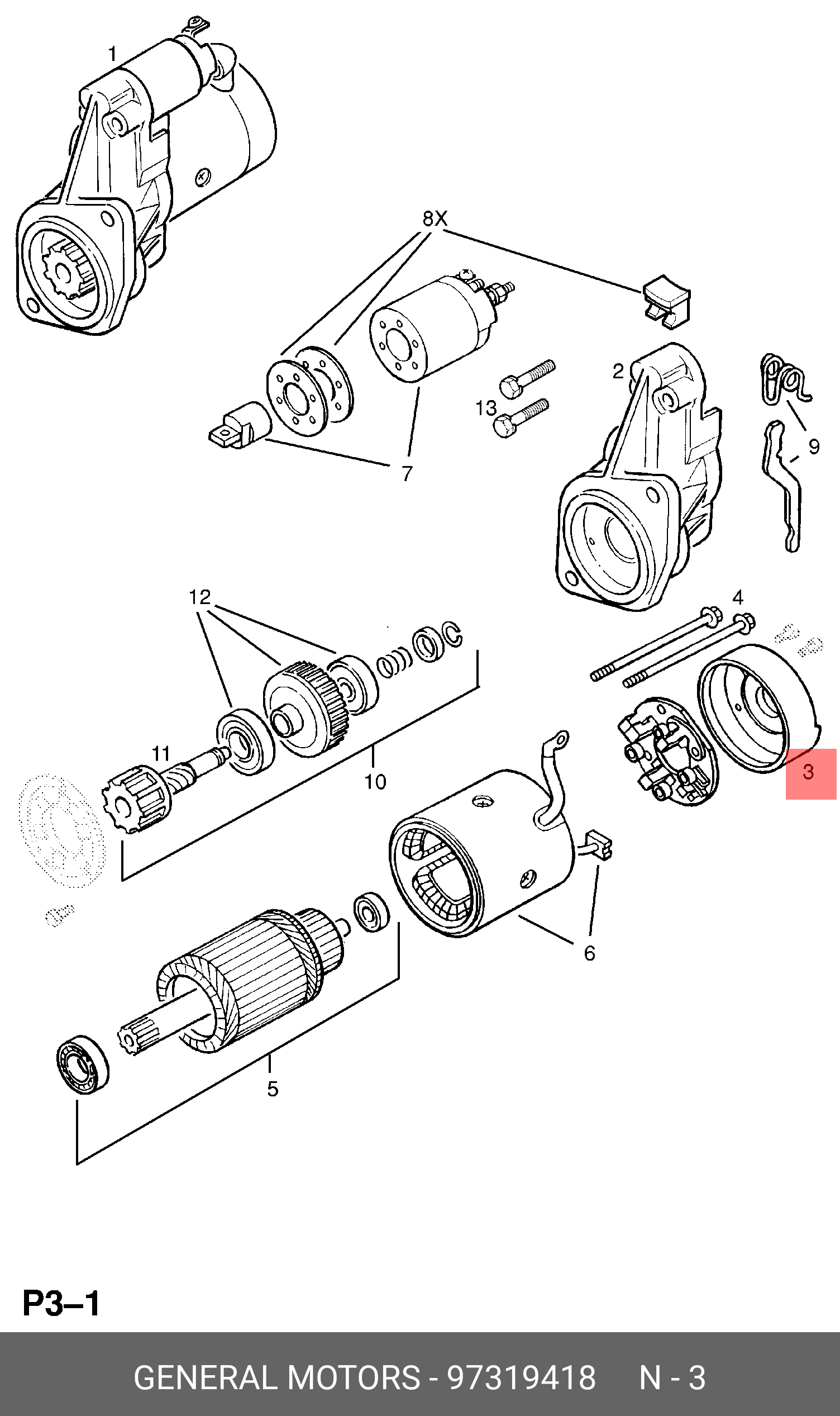 1
8X
2
13
9
7
12
4
11
10
3
6
5
P3–1
GENERAL MOTORS - 97319418 N - 3