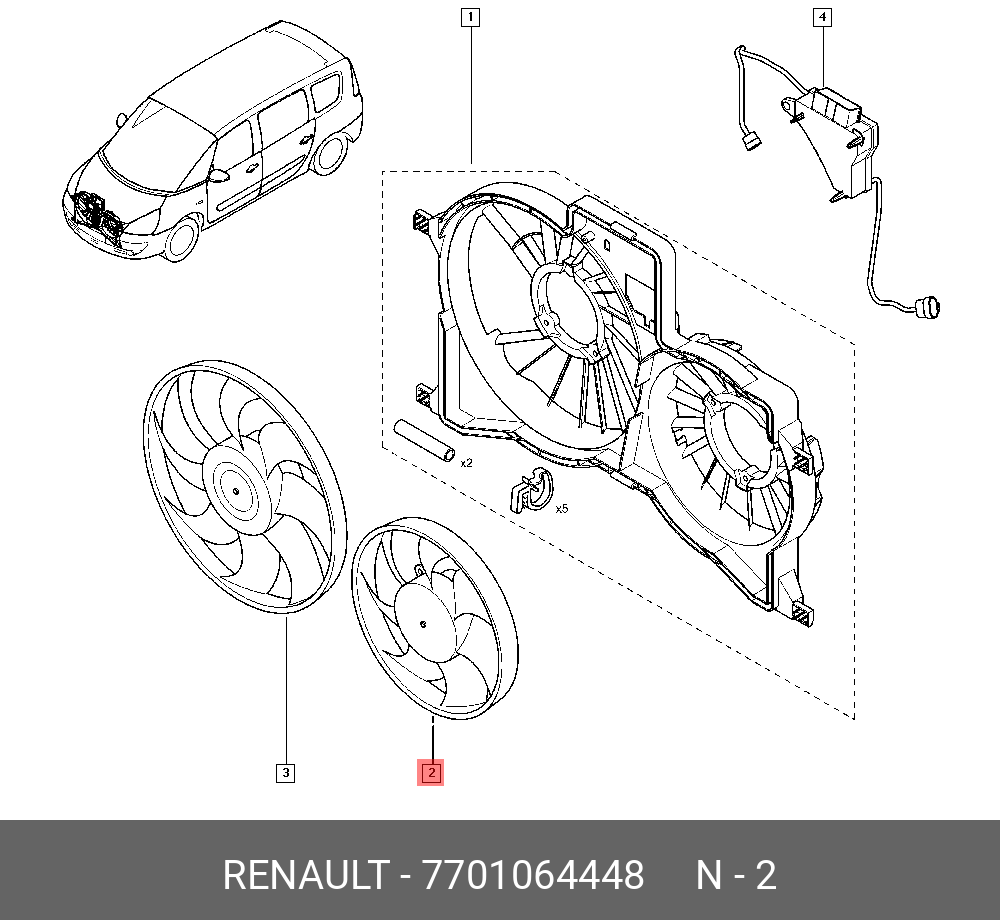 1

4

x2

x5

3

2

RENAULT - 7701064448 N - 2