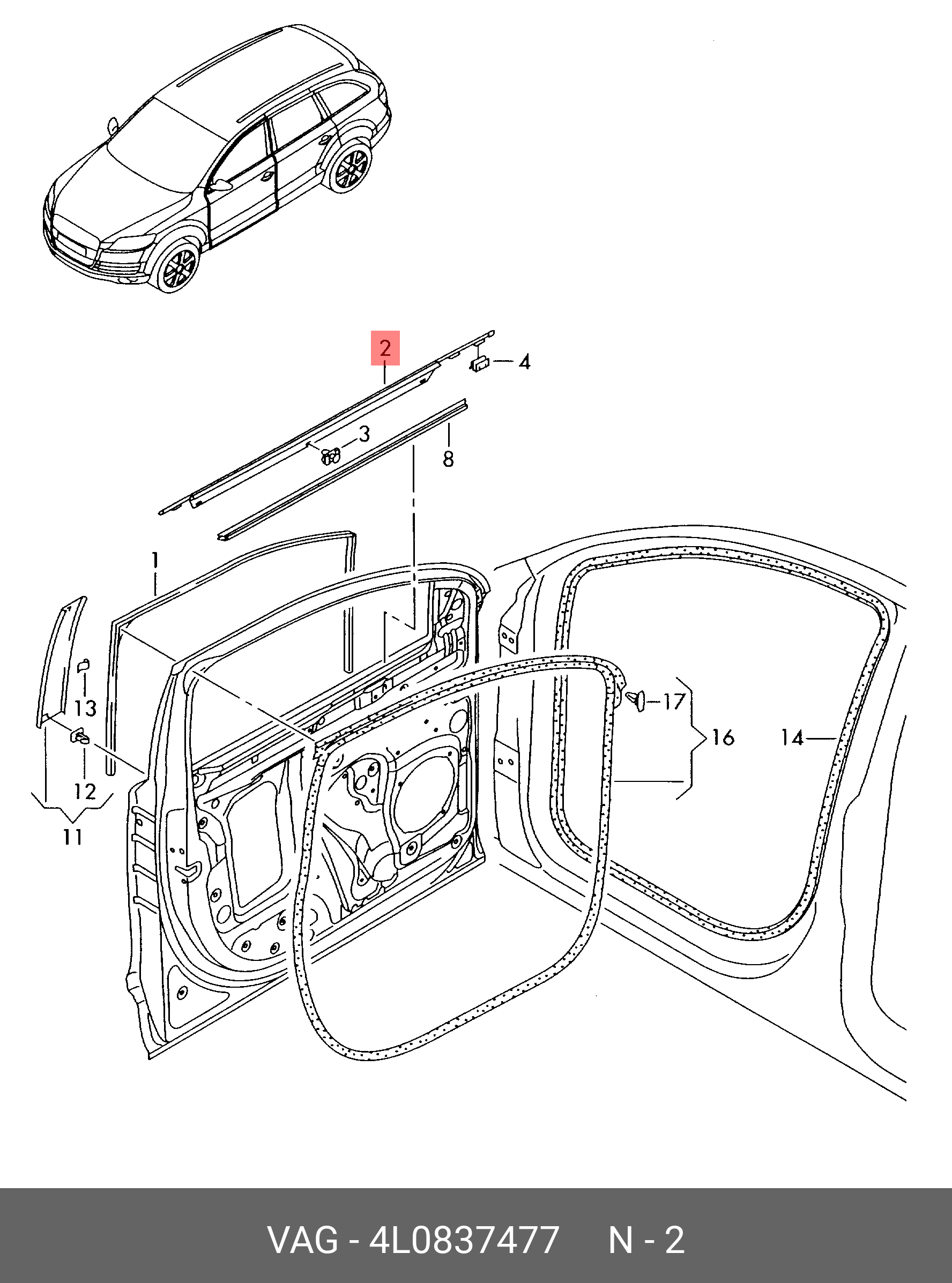 2
4
3
8
1
13
12
11
17
16
14
VAG - 4L0837477 N - 2