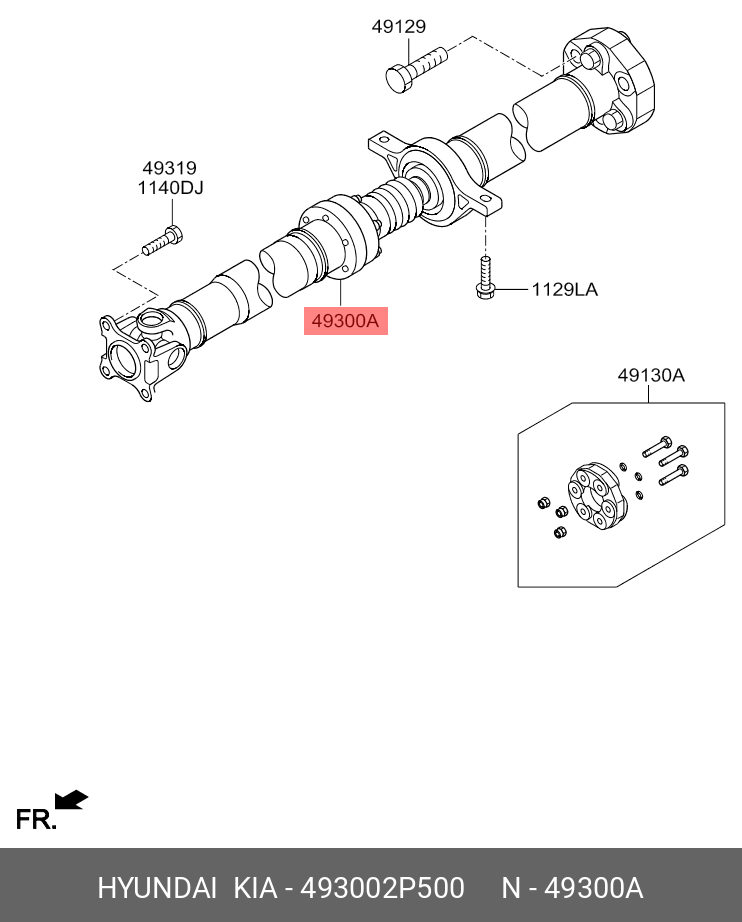 49129

49319
1140DJ

1129LA

49300A

49130A

FR.

HYUNDAI KIA - 493002P500 N - 49300A