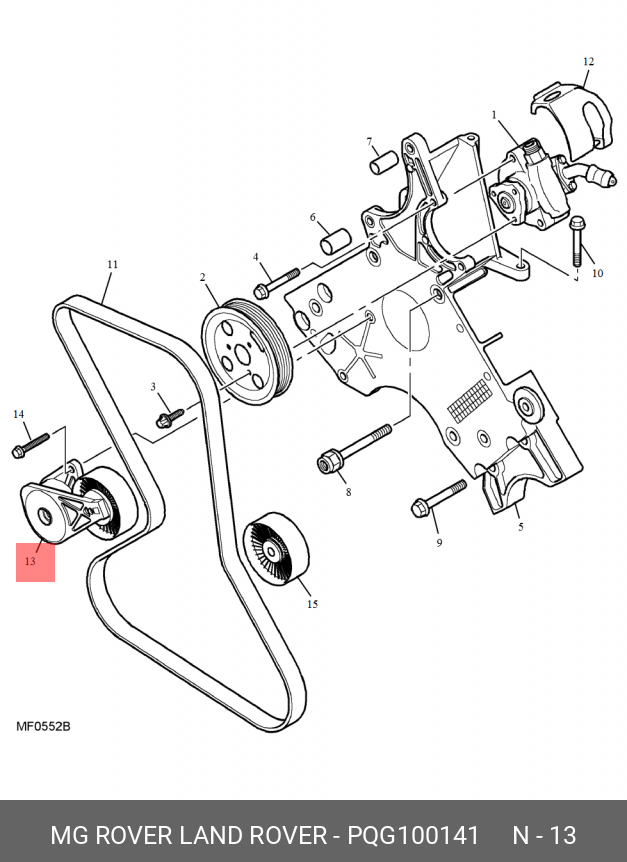 12

1

7

6

10

4

11

2

3

14

8

9

5

13

15

MF0552B

MG ROVER LAND ROVER - PQG100141 N - 13