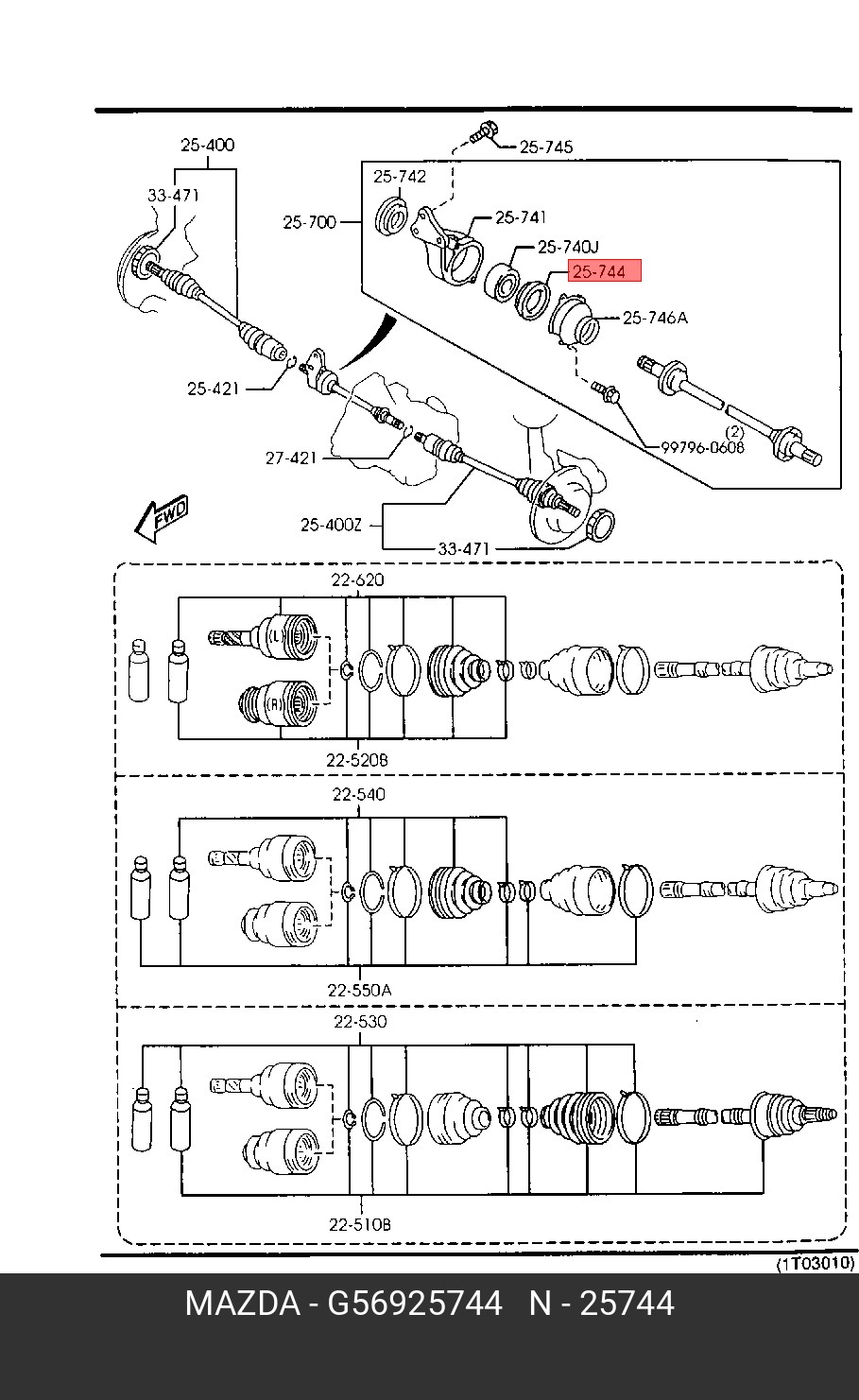 25-400
33-471
25-745
25-742
25-700
25-741
25-740J
25-744
25-746A
25-421
(2)
99796-0608
27-421
FWD
25-400Z
33-471
22-620
(L)
(R)
22-520B
22-540
22-550A
22-530
22-510B
(1T03010)
MAZDA - G56925744 N - 25744